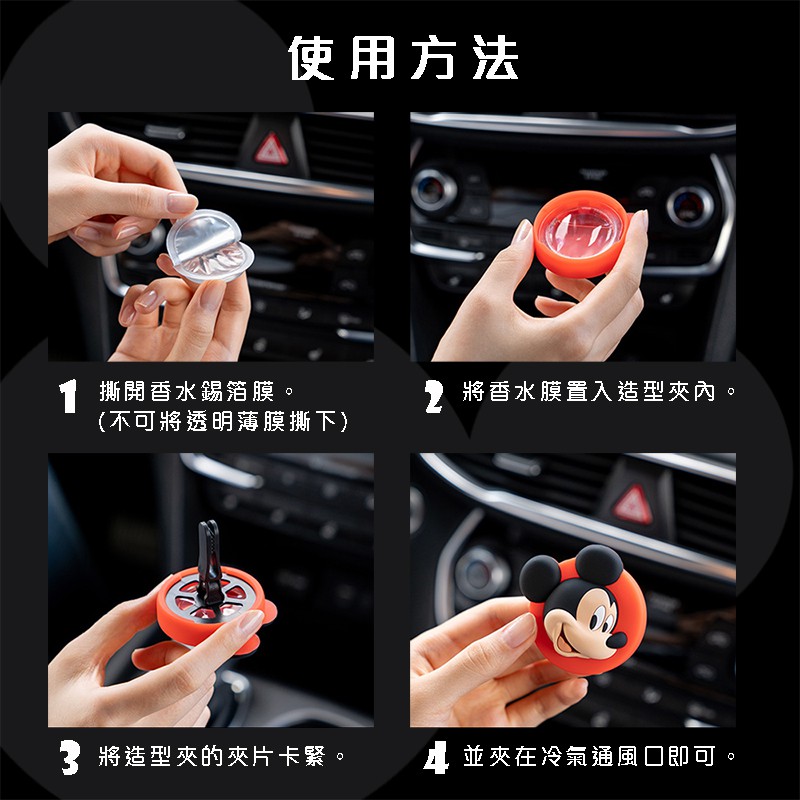 使用方法

1 撕開香水錫箔膜。
(不可將透明薄膜撕下)

2 將香水膜置入造型夾內。

3 將造型夾的夾片卡緊。

4 並夾在冷氣通風口即可。