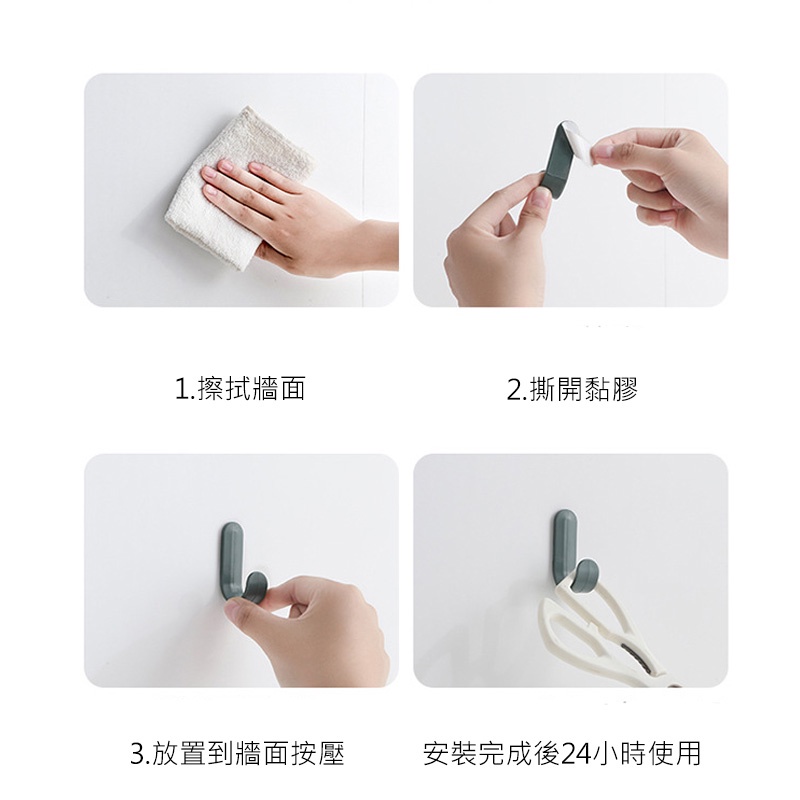 1.擦拭牆面

2.撕開黏膠

3.放置到牆面按壓

安裝完成後24小時使用