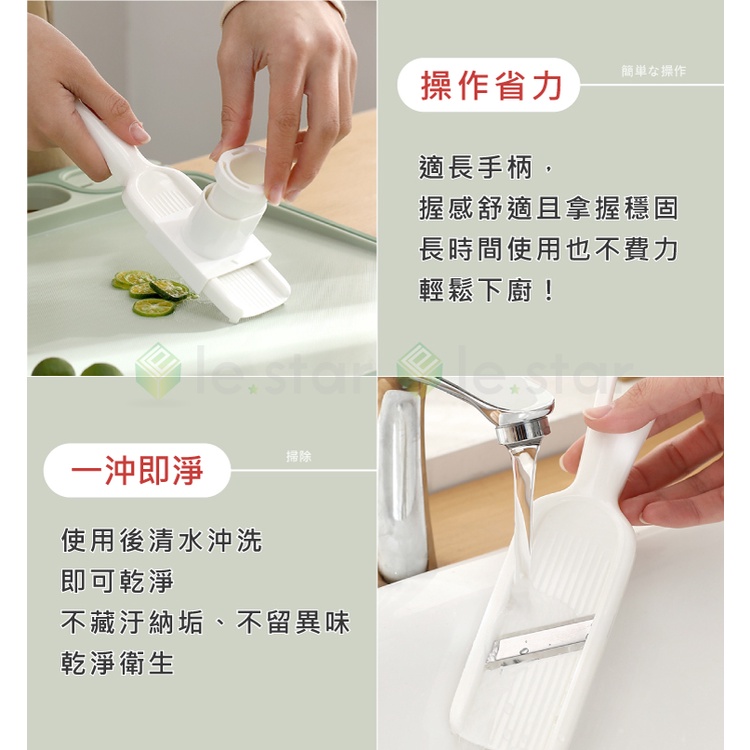 操作省力

簡単な操作

適長手柄，
握感舒適且拿握穩固
長時間使用也不費力
輕鬆下廚！

le star le star

一沖即淨

掃除

使用後清水沖洗
即可乾淨
不藏汙納垢、不留異味
乾淨衛生