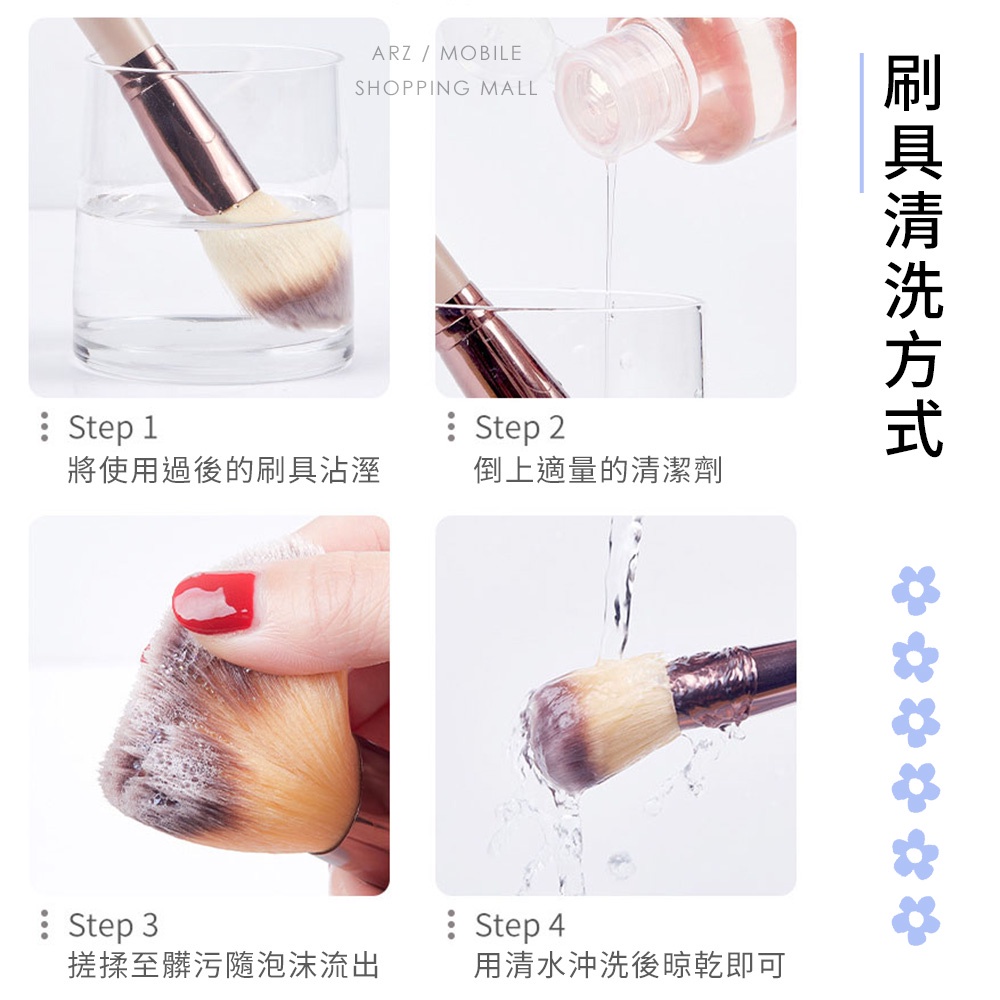 ARZ / MOBILE
SHOPPING MALL

刷具清洗方式

Step 1
將使用過後的刷具沾溼

Step 2
倒上適量的清潔劑

Step 3
搓揉至髒污隨泡沫流出

Step 4
用清水沖洗後晾乾即可