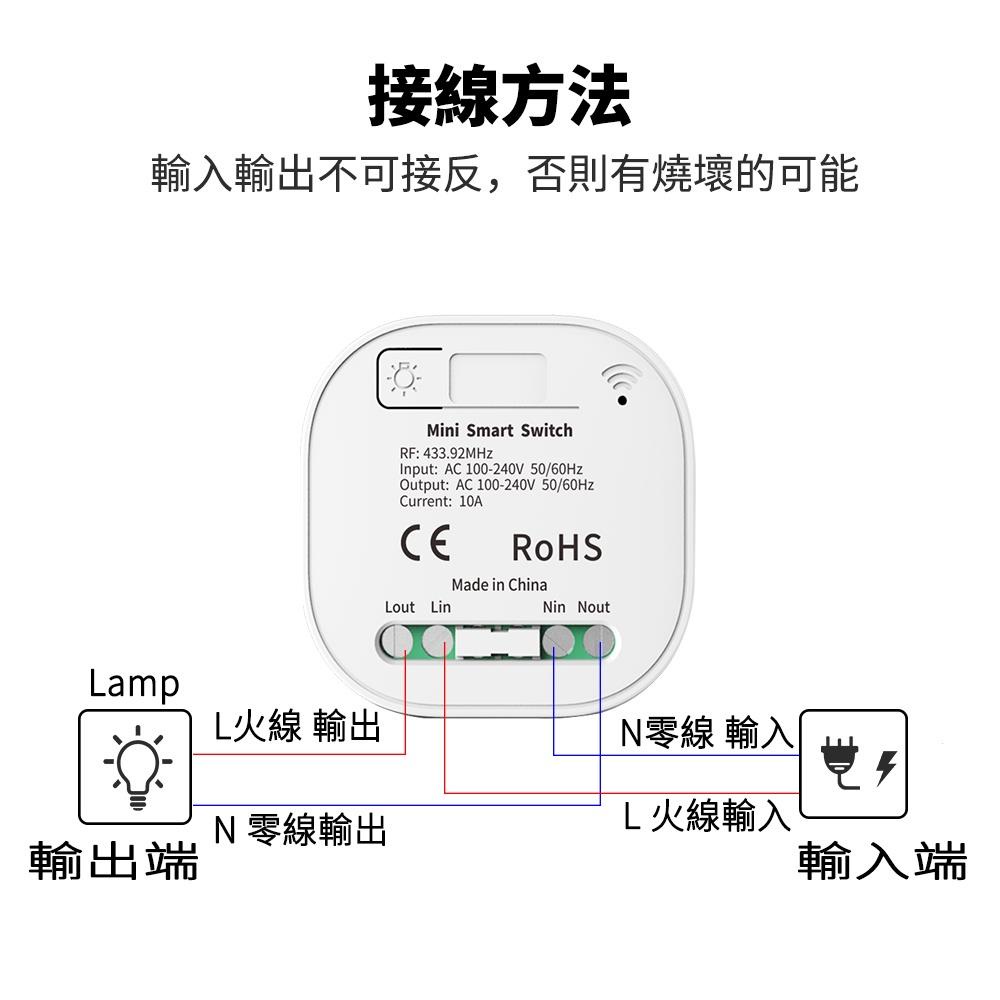 接線方法

輸入輸出不可接反，否則有燒壞的可能

Mini Smart Switch

RF: 433.92MHz
Input: AC 100-240V 50/60Hz
Output: AC 100-240V 50/60Hz
Current: 10A

CE RoHS

Made in China

Lout Lin Nin Nout

Lamp

L火線 輸出

N 零線輸出

輸出端

N零線 輸入

L 火線輸入

輸入端