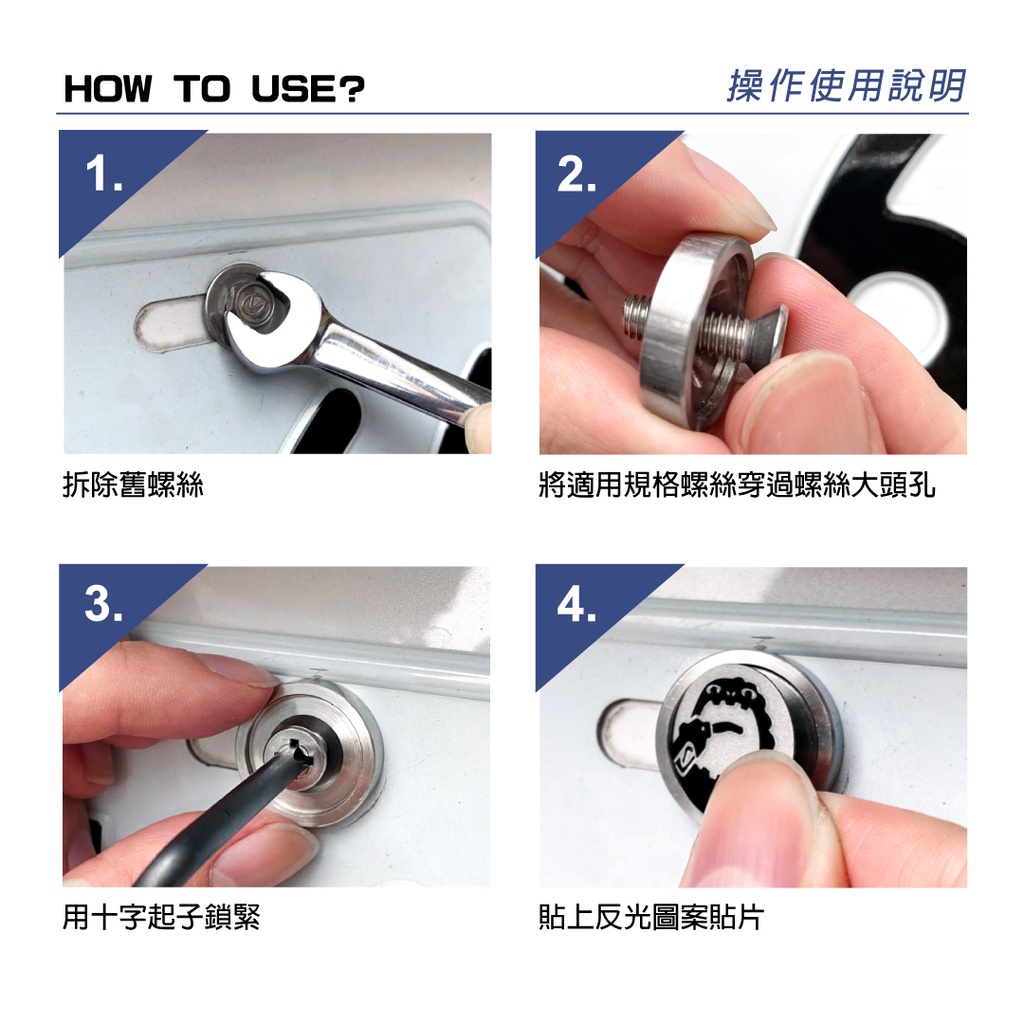 HOW TO USE?

操作使用說明

1.

拆除舊螺絲

2.

將適用規格螺絲穿過螺絲大頭孔

3.

用十字起子鎖緊

4.

貼上反光圖案貼片