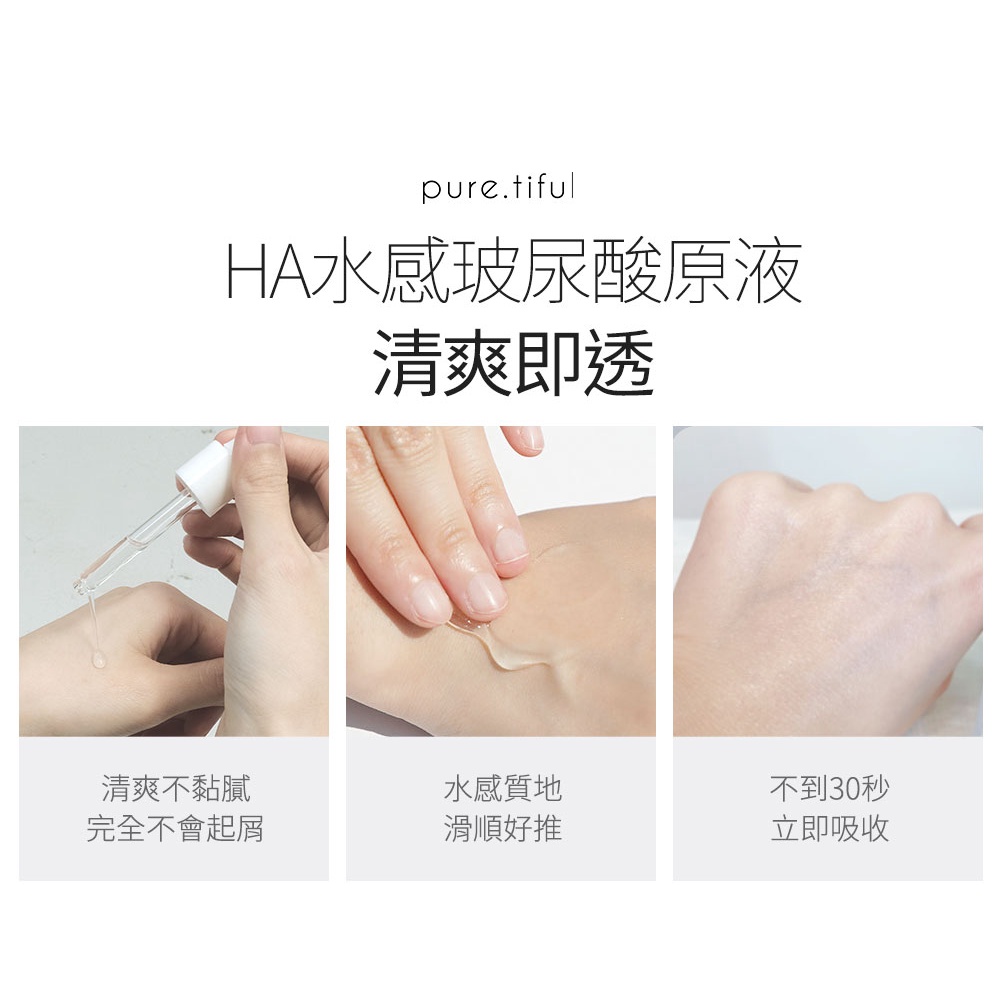 pure.tiful

HA水感玻尿酸原液

清爽即透

清爽不黏膩
完全不會起屑

水感質地
滑順好推

不到30秒
立即吸收