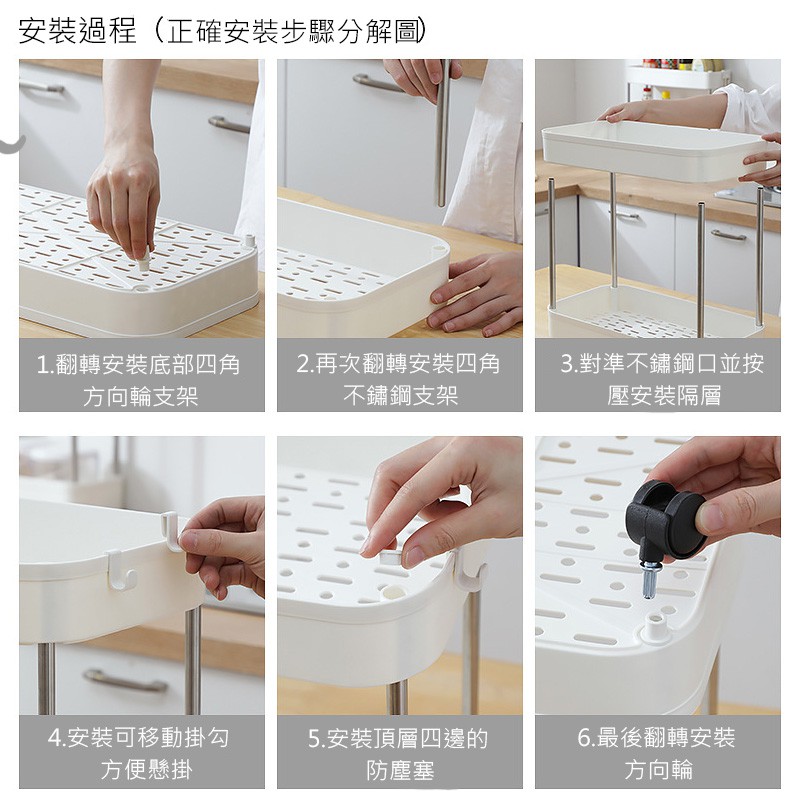 安裝過程（正確安裝步驟分解圖）

1.翻轉安裝底部四角方向輪支架

2.再次翻轉安裝四角不鏽鋼支架

3.對準不鏽鋼口並按壓安裝隔層

4.安裝可移動掛勾方便懸掛

5.安裝頂層四邊的防塵塞

6.最後翻轉安裝方向輪