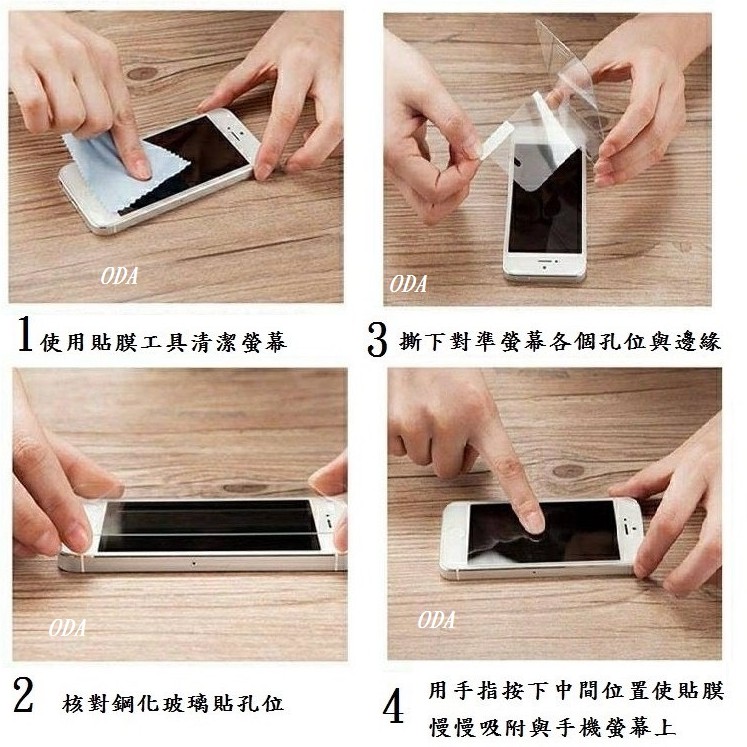 ODA

1 使用貼膜工具清潔螢幕

ODA

3 撕下對準螢幕各個孔位與邊緣

ODA

2 核對鋼化玻璃貼孔位

ODA

4 用手指按下中間位置使貼膜慢慢吸附與手機螢幕上