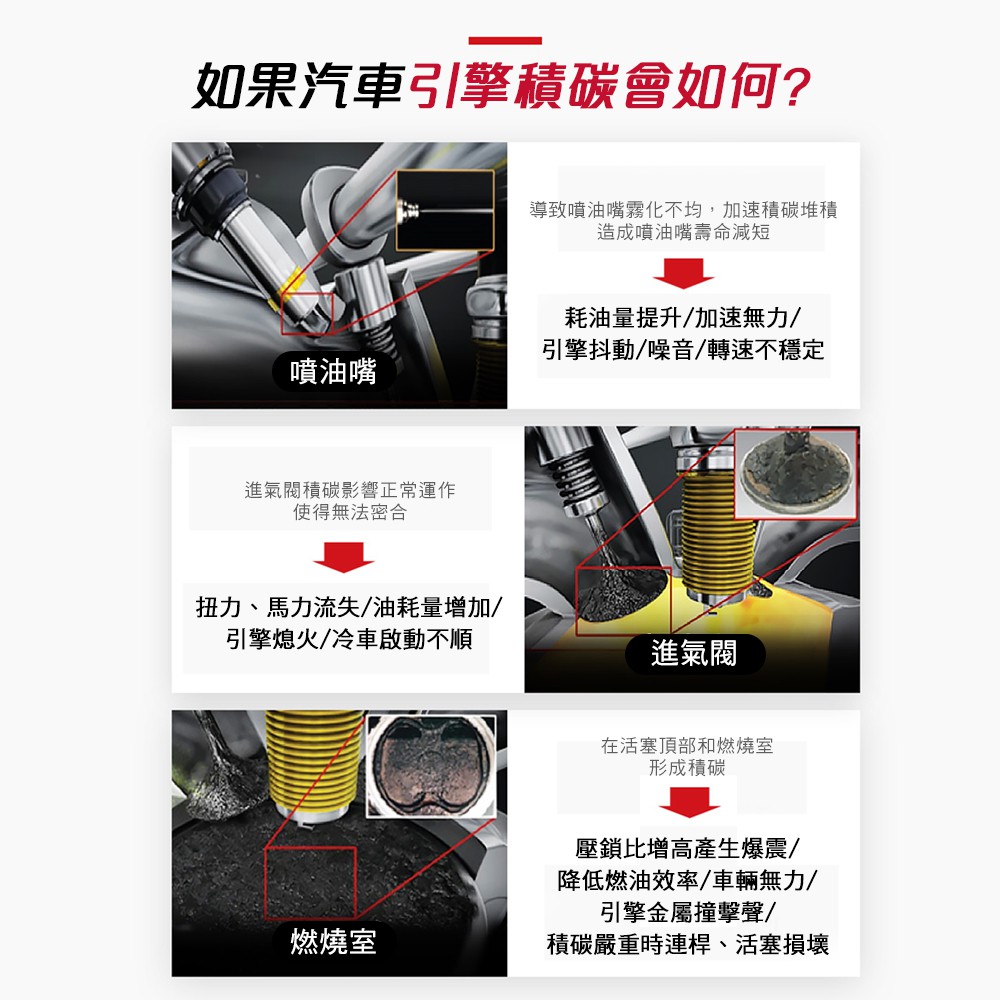 如果汽車引擎積碳會如何?

噴油嘴

導致噴油嘴霧化不均，加速積碳堆積
造成噴油嘴壽命減短

耗油量提升/加速無力/
引擎抖動/噪音/轉速不穩定

進氣閥積碳影響正常運作
使得無法密合

扭力、馬力流失/油耗量增加/
引擎熄火/冷車啟動不順

進氣閥

燃燒室

在活塞頂部和燃燒室
形成積碳

壓鎖比增高產生爆震/
降低燃油效率/車輛無力/
引擎金屬撞擊聲/
積碳嚴重時連桿、活塞損壞