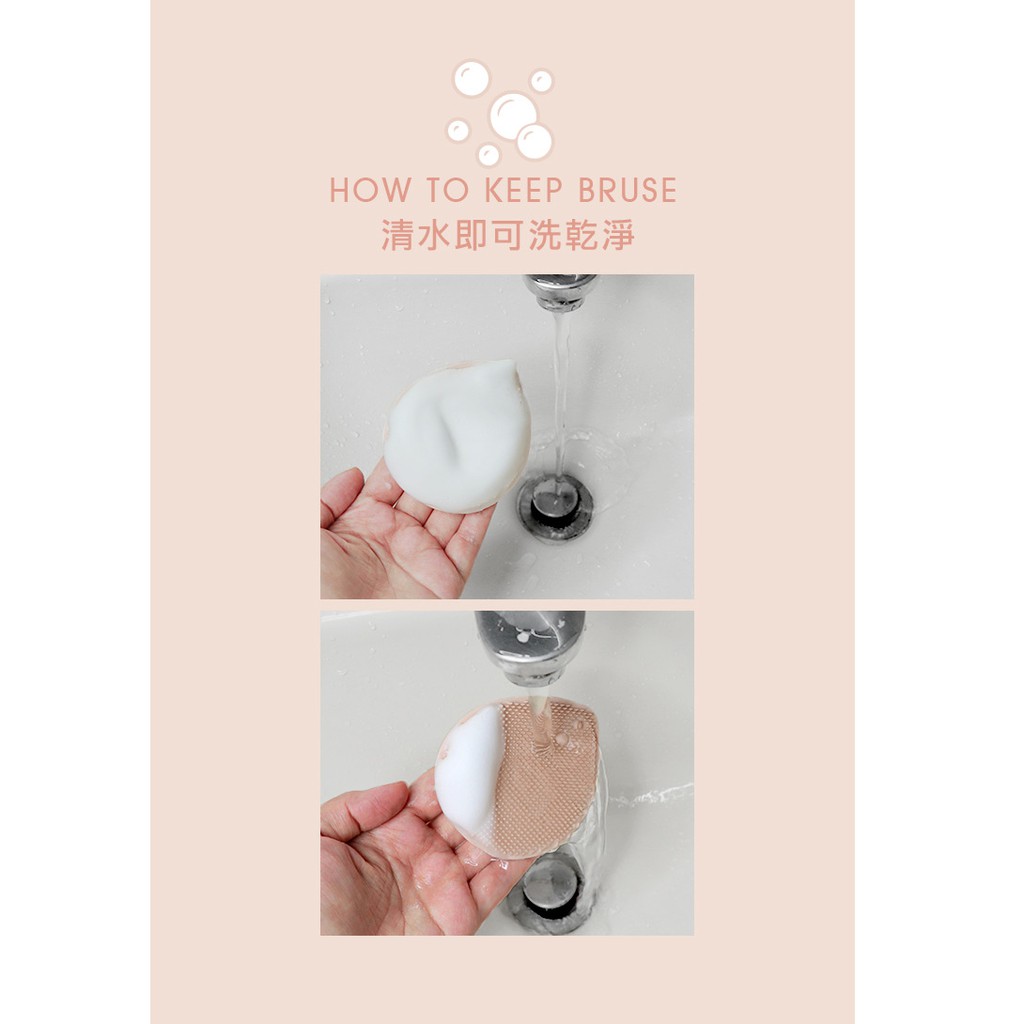 HOW TO KEEP BRUSE
清水即可洗乾淨