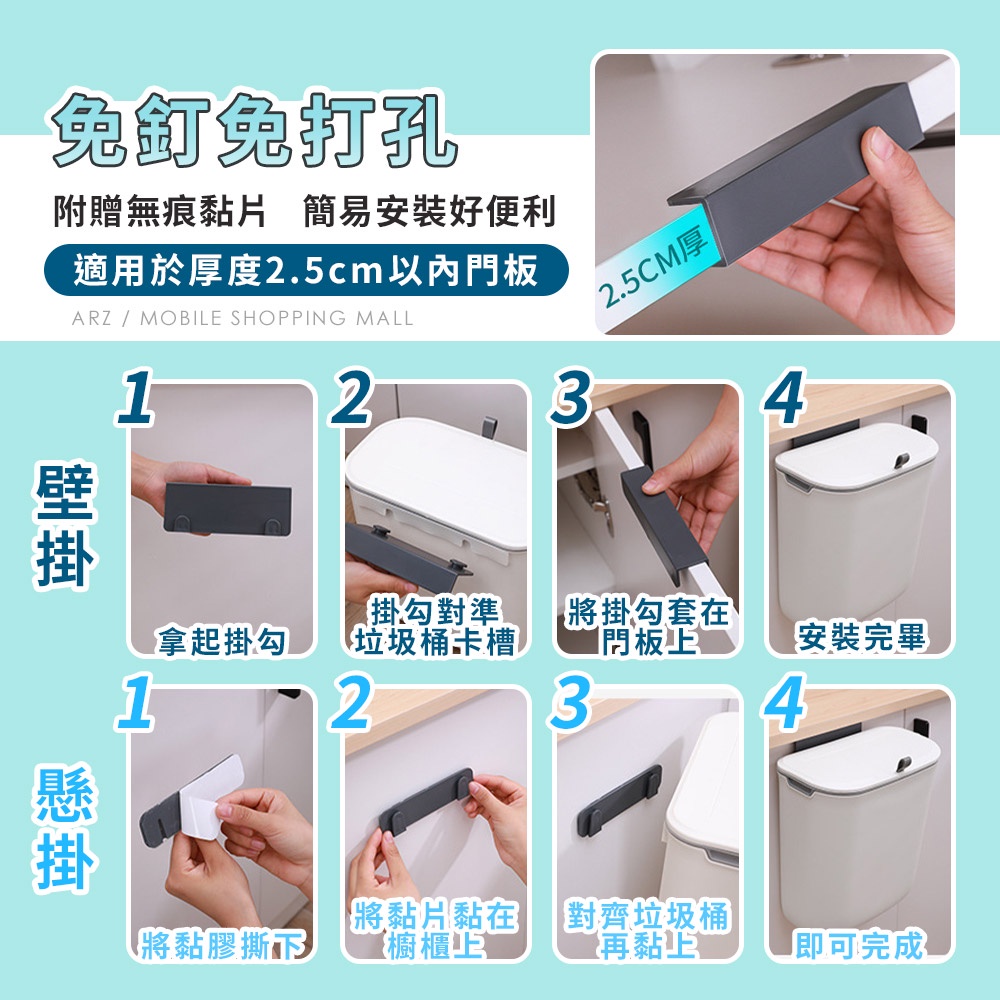 免釘免打孔

附贈無痕黏片　簡易安裝好便利

適用於厚度2.5cm以內門板

ARZ / MOBILE SHOPPING MALL

2.5CM厚

壁掛

1
拿起掛勾

2
掛勾對準垃圾桶卡槽

3
將掛勾套在門板上

4
安裝完畢

懸掛

1
將黏膠撕下

2
將黏片黏在櫥櫃上

3
對齊垃圾桶再黏上

4
即可完成