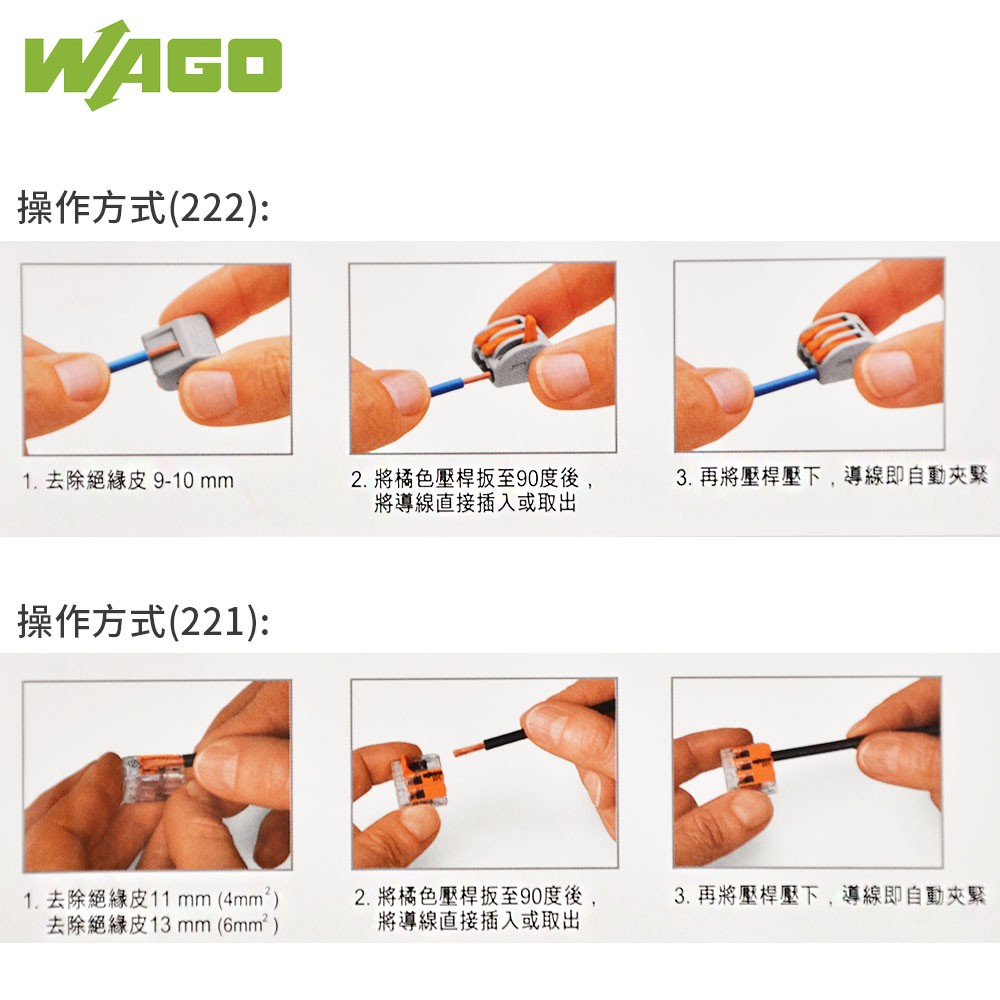 WAGO

操作方式(222):

1. 去除絕緣皮 9-10 mm

2. 將橘色壓桿扳至90度後，將導線直接插入或取出

3. 再將壓桿壓下，導線即自動夾緊

操作方式(221):

1. 去除絕緣皮11 mm ($4mm^2$)
去除絕緣皮13 mm ($6mm^2$)

2. 將橘色壓桿扳至90度後，將導線直接插入或取出

3. 再將壓桿壓下，導線即自動夾緊