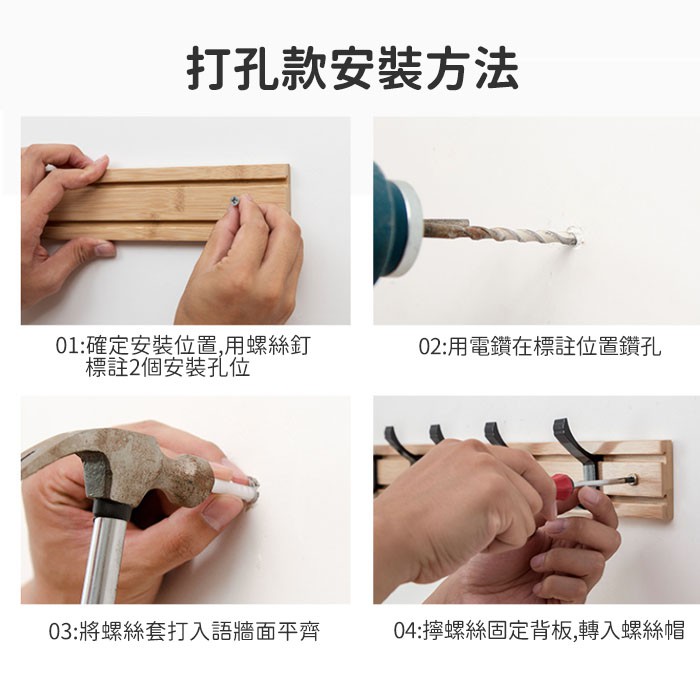 打孔款安裝方法

01:確定安裝位置,用螺絲釘標註2個安裝孔位

02:用電鑽在標註位置鑽孔

03:將螺絲套打入語牆面平齊

04:擰螺絲固定背板,轉入螺絲帽