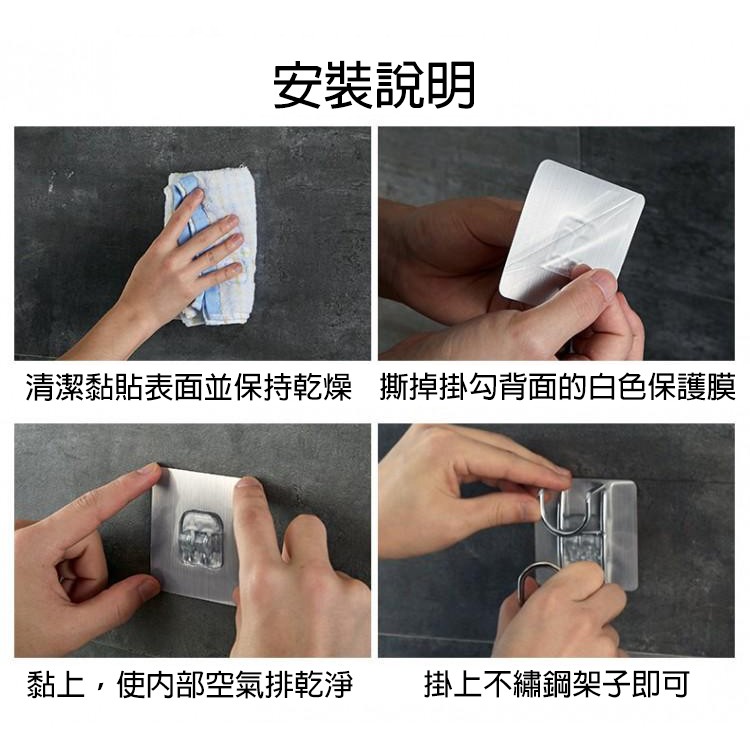 安裝說明

清潔黏貼表面並保持乾燥

撕掉掛勾背面的白色保護膜

黏上，使內部空氣排乾淨

掛上不繡鋼架子即可