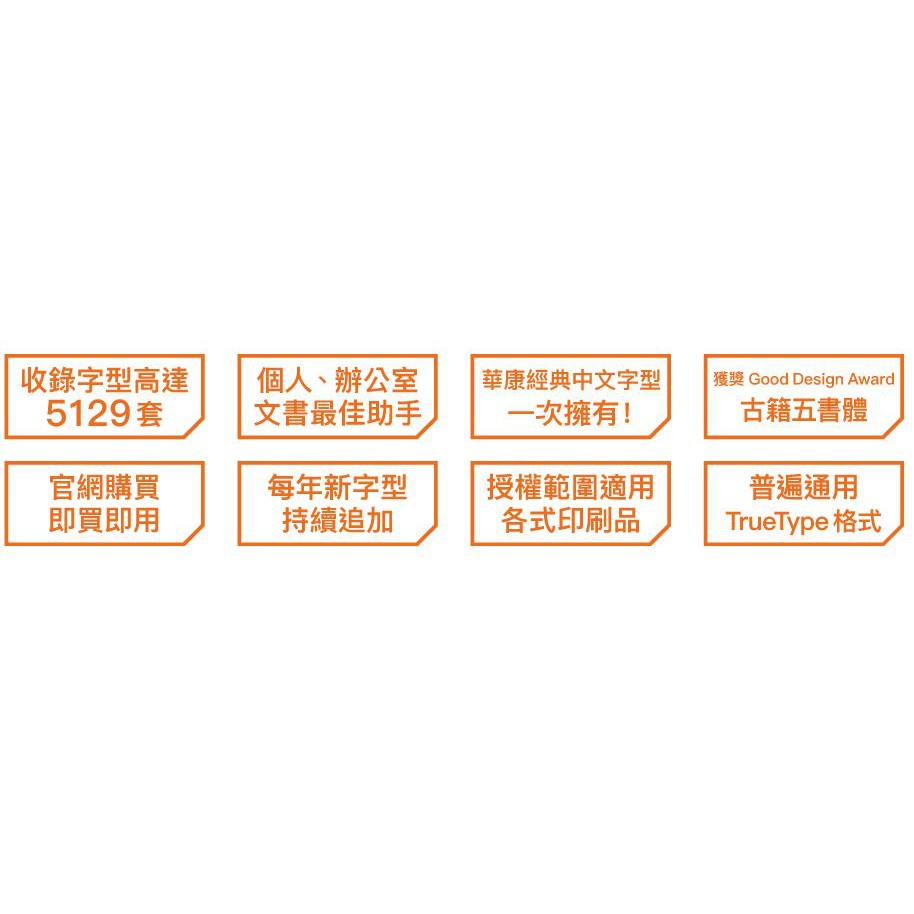 收錄字型高達
5129套

個人、辦公室
文書最佳助手

華康經典中文字型
一次擁有!

獲獎Good Design Award
古籍五書體

官網購買
即買即用

每年新字型
持續追加

授權範圍適用
各式印刷品

普遍通用
TrueType格式