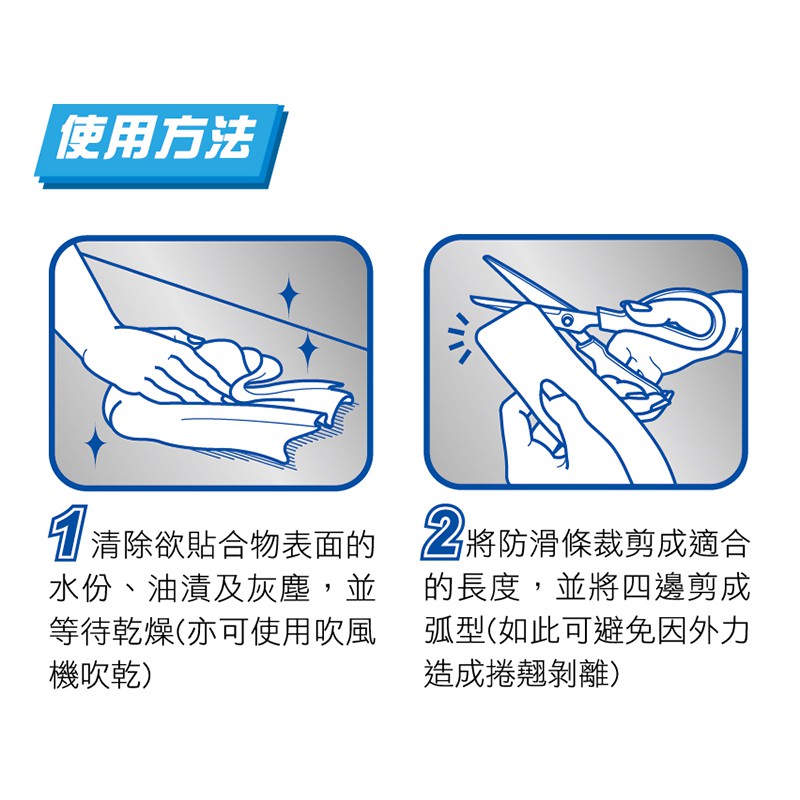 使用方法

1 清除欲貼合物表面的水份、油漬及灰塵，並等待乾燥(亦可使用吹風機吹乾)

2 將防滑條裁剪成適合的長度，並將四邊剪成弧型(如此可避免因外力造成捲翹剝離)