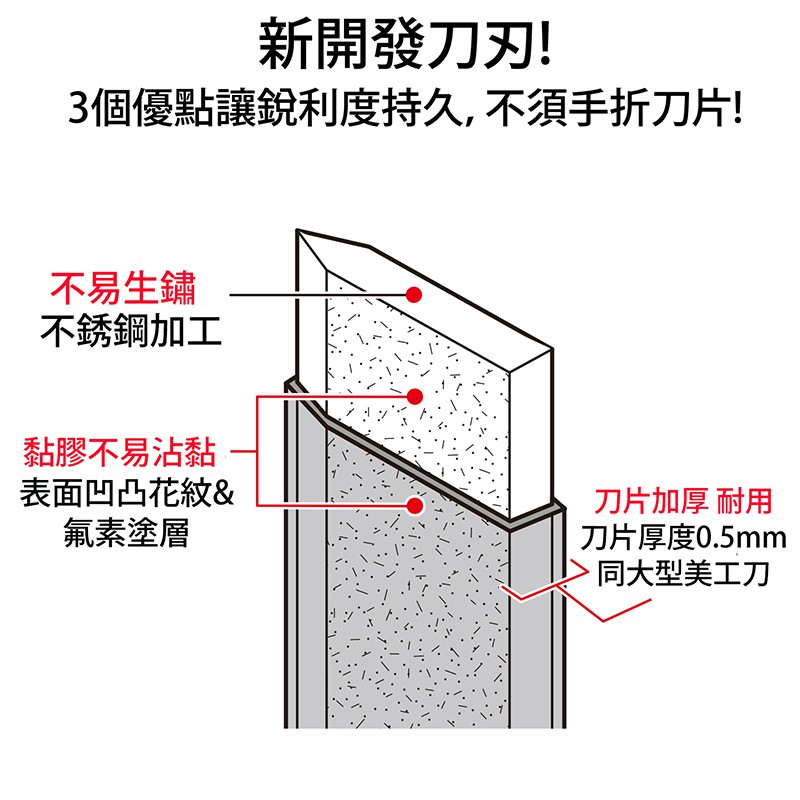 新開發刀刃!
3個優點讓銳利度持久, 不須手折刀片!

不易生鏽
不銹鋼加工

黏膠不易沾黏
表面凹凸花紋&
氟素塗層

刀片加厚 耐用
刀片厚度0.5mm
同大型美工刀