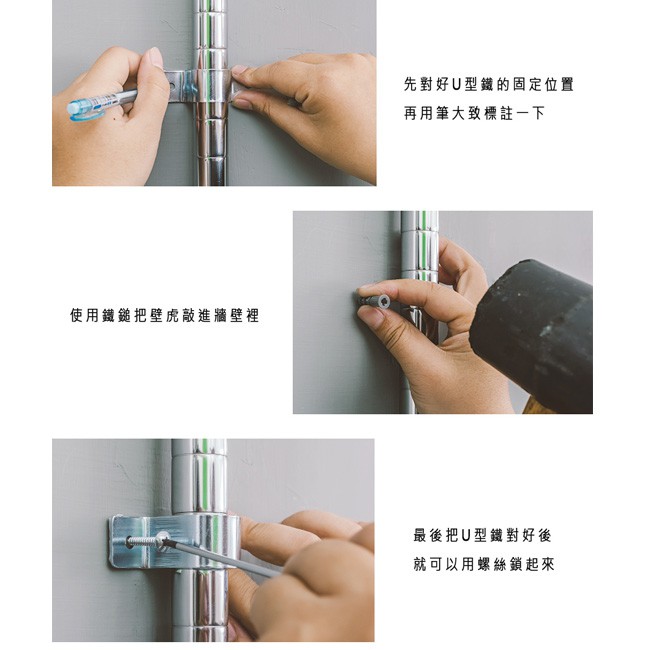 先對好U型鐵的固定位置
再用筆大致標註一下

使用鐵鎚把壁虎敲進牆壁裡

最後把U型鐵對好後
就可以用螺絲鎖起來