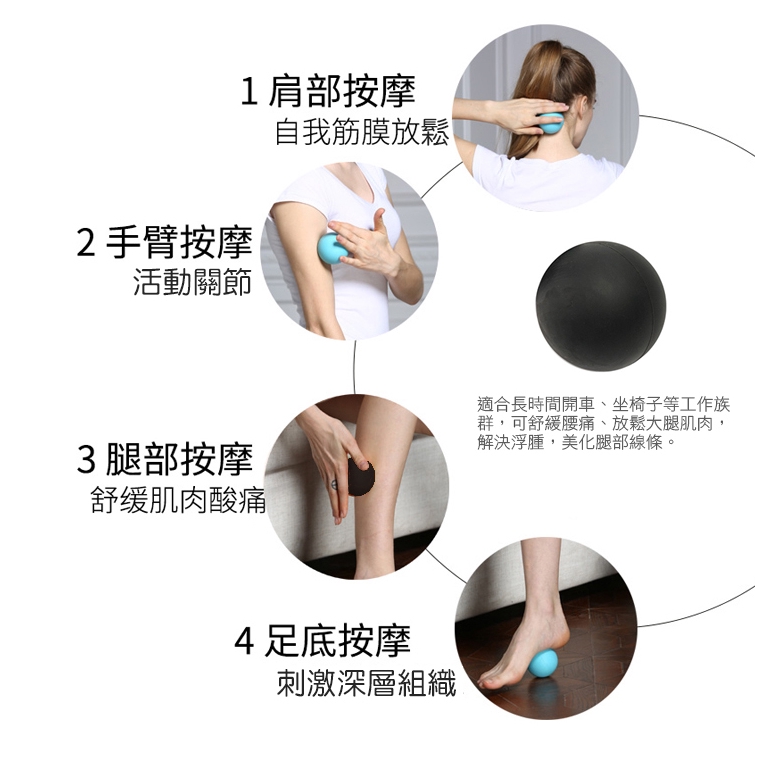 1 肩部按摩
自我筋膜放鬆

2 手臂按摩
活動關節

適合長時間開車、坐椅子等工作族群，可舒緩腰痛、放鬆大腿肌肉，解決浮腫，美化腿部線條。

3 腿部按摩
舒缓肌肉酸痛

4 足底按摩
刺激深層組織