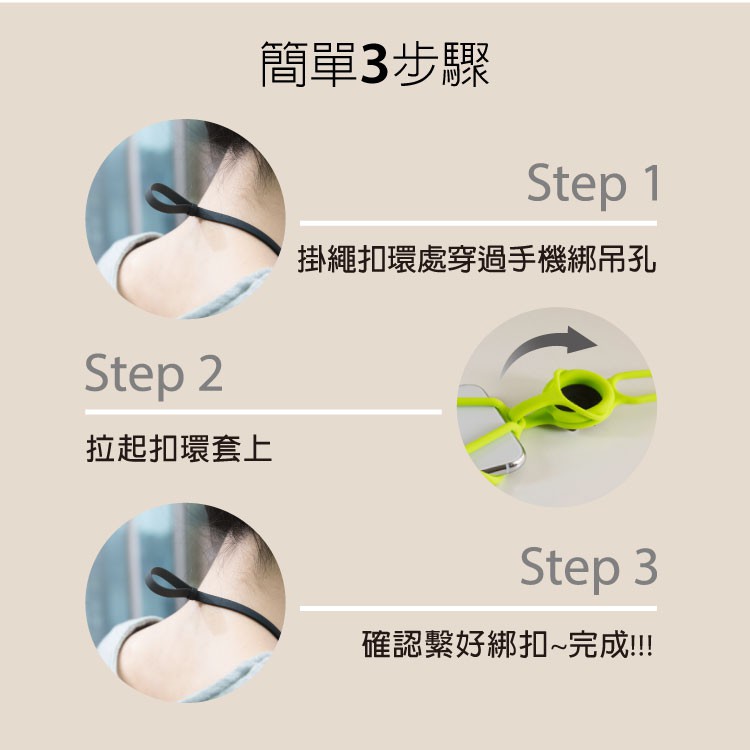 簡單3步驟

Step 1

掛繩扣環處穿過手機綁吊孔

Step 2

拉起扣環套上

Step 3

確認繫好綁扣~完成!!!