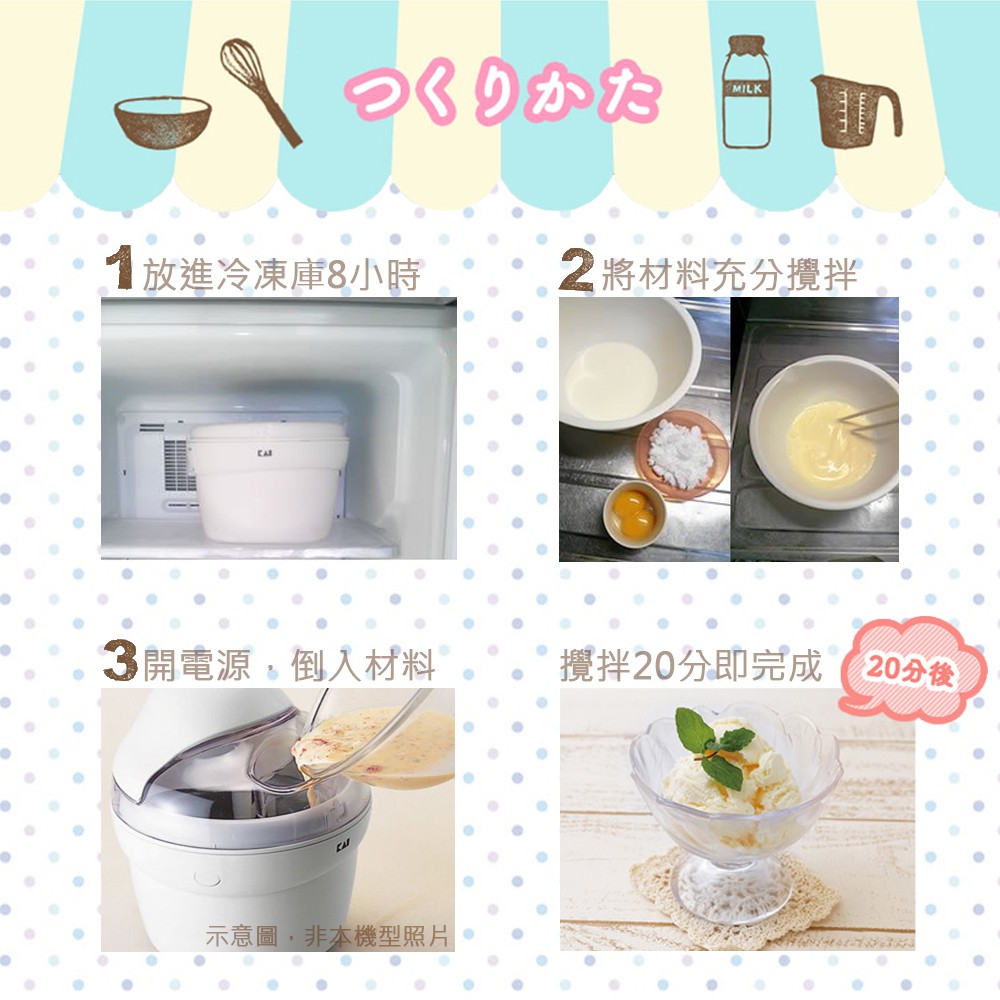 つくりかた

MILK

1 放進冷凍庫8小時

KAI

2 將材料充分攪拌

3 開電源，倒入材料

KAI

示意圖，非本機型照片

攪拌20分即完成

20分後