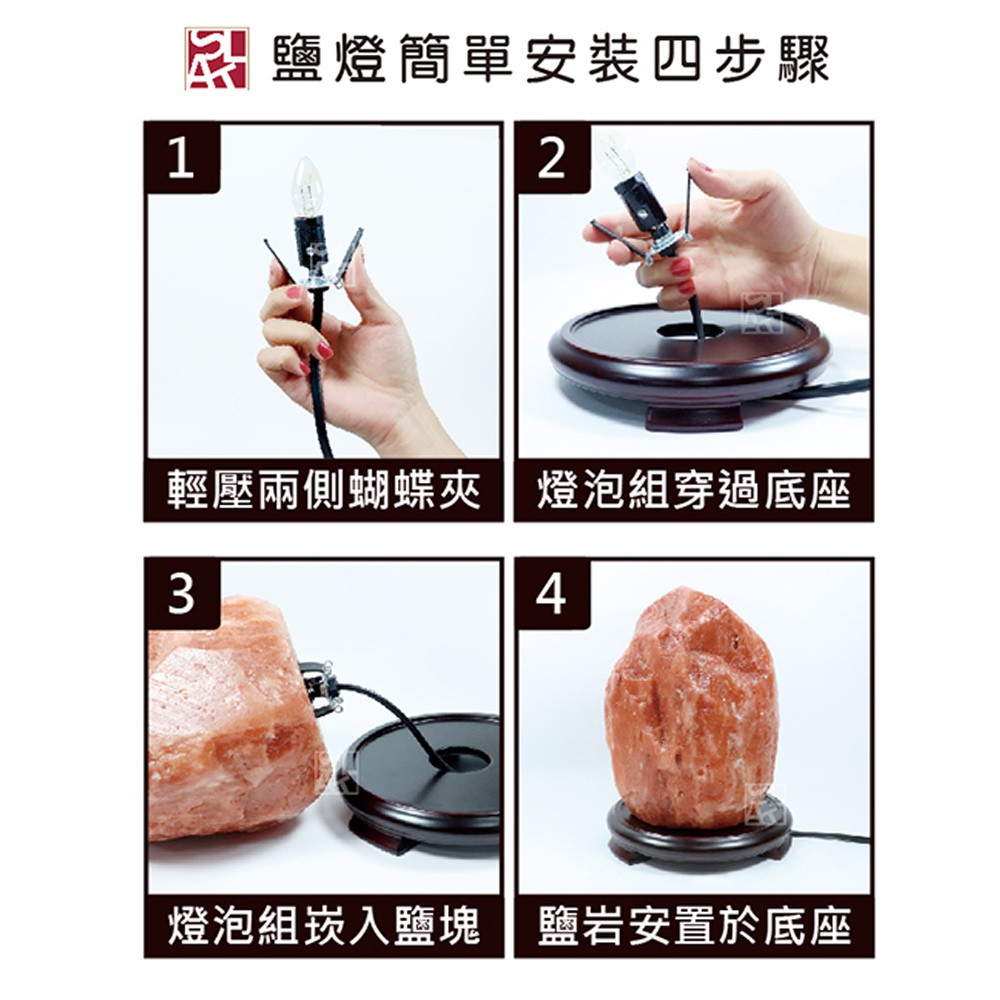 鹽燈簡單安裝四步驟

1
輕壓兩側蝴蝶夾

2
燈泡組穿過底座

3
燈泡組崁入鹽塊

4
鹽岩安置於底座