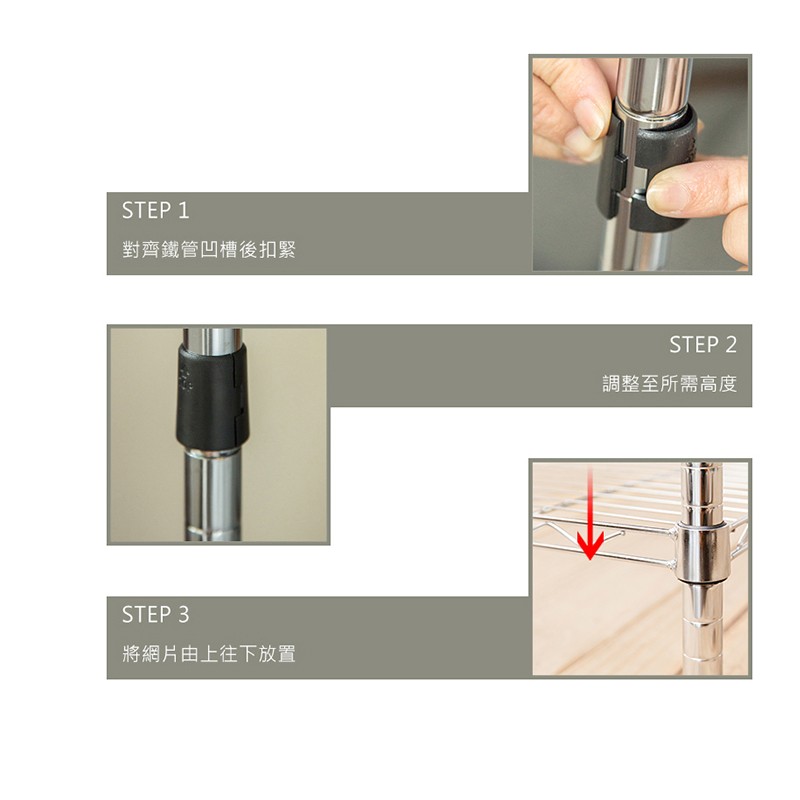 STEP 1
對齊鐵管凹槽後扣緊

STEP 2
調整至所需高度

STEP 3
將網片由上往下放置