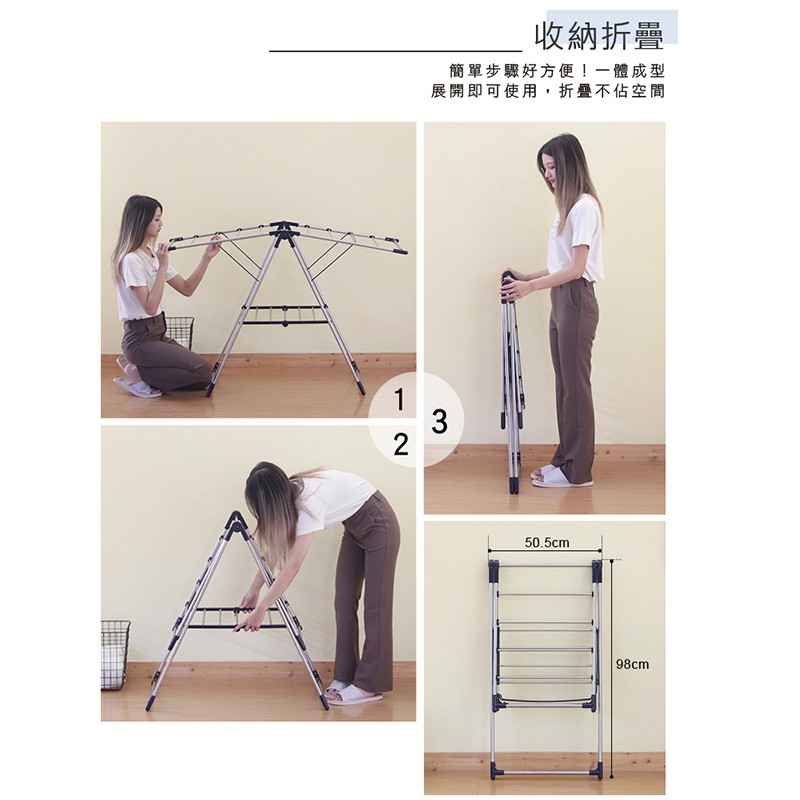 收納折疊

簡單步驟好方便！一體成型
展開即可使用，折疊不佔空間

1

2

3

50.5cm

98cm