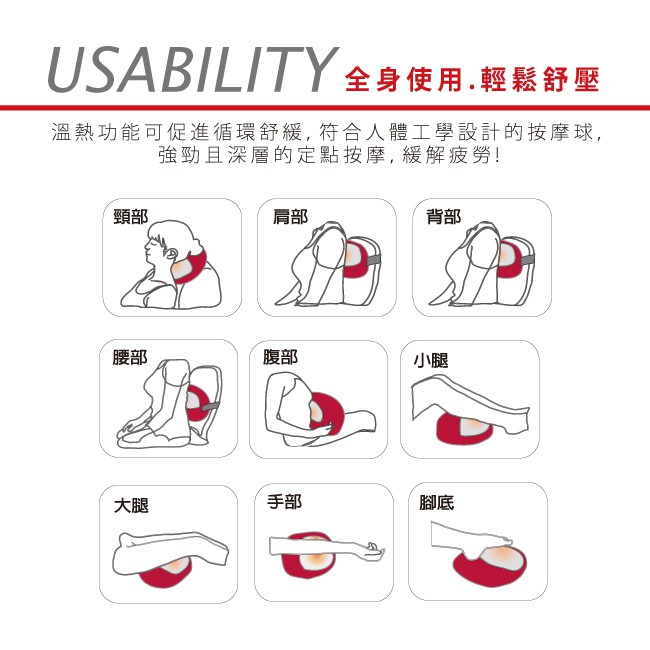 USABILITY 全身使用.輕鬆舒壓

溫熱功能可促進循環舒緩，符合人體工學設計的按摩球，強勁且深層的定點按摩，緩解疲勞!

頸部

肩部

背部

腰部

腹部

小腿

大腿

手部

腳底