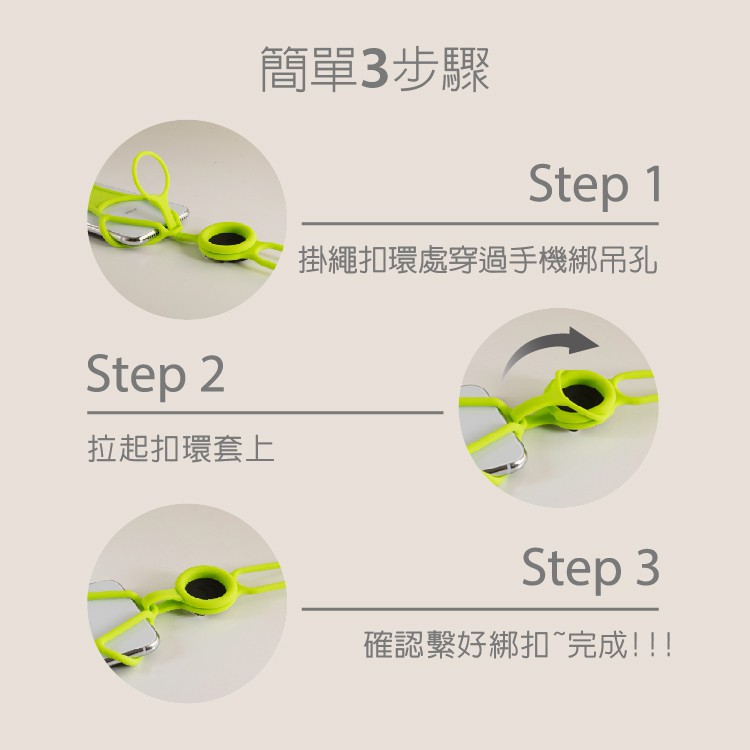 簡單3步驟

Step 1

掛繩扣環處穿過手機綁吊孔

Step 2

拉起扣環套上

Step 3

確認繫好綁扣~完成!!!