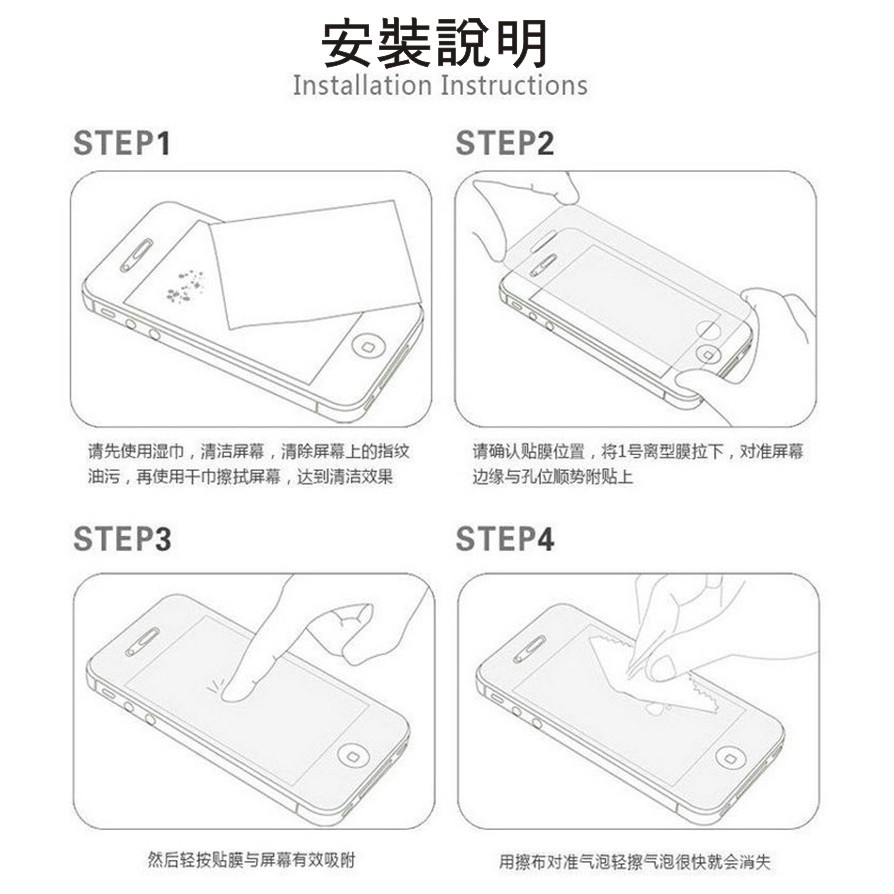 安裝說明
Installation Instructions

STEP1

请先使用湿巾，清洁屏幕，清除屏幕上的指纹油污，再使用干巾擦拭屏幕，达到清洁效果

STEP2

请确认贴膜位置，将1号离型膜拉下，对准屏幕边缘与孔位顺势附贴上

STEP3

然后轻按贴膜与屏幕有效吸附

STEP4

用擦布对准气泡轻擦气泡很快就会消失