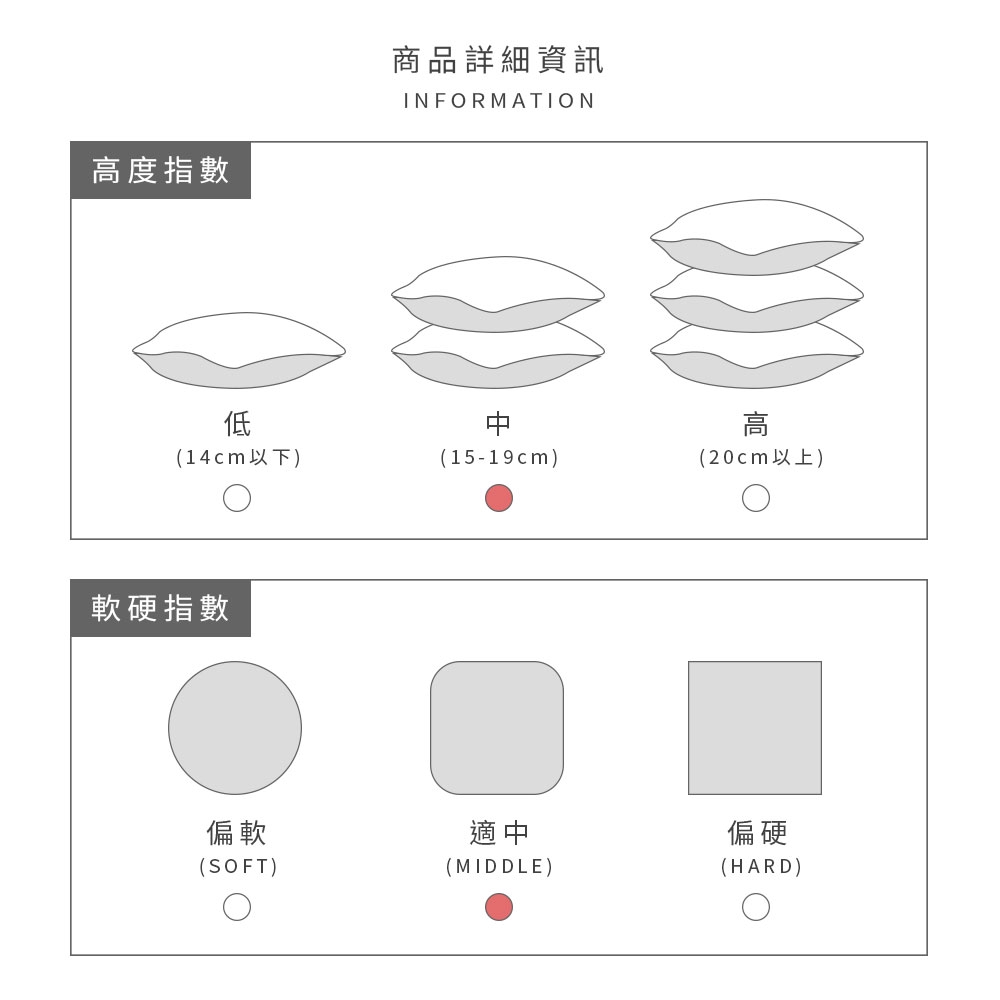 商品詳細資訊
INFORMATION

高度指數

低
(14cm以下)

中
(15-19cm)

高
(20cm以上)

軟硬指數

偏軟
(SOFT)

適中
(MIDDLE)

偏硬
(HARD)