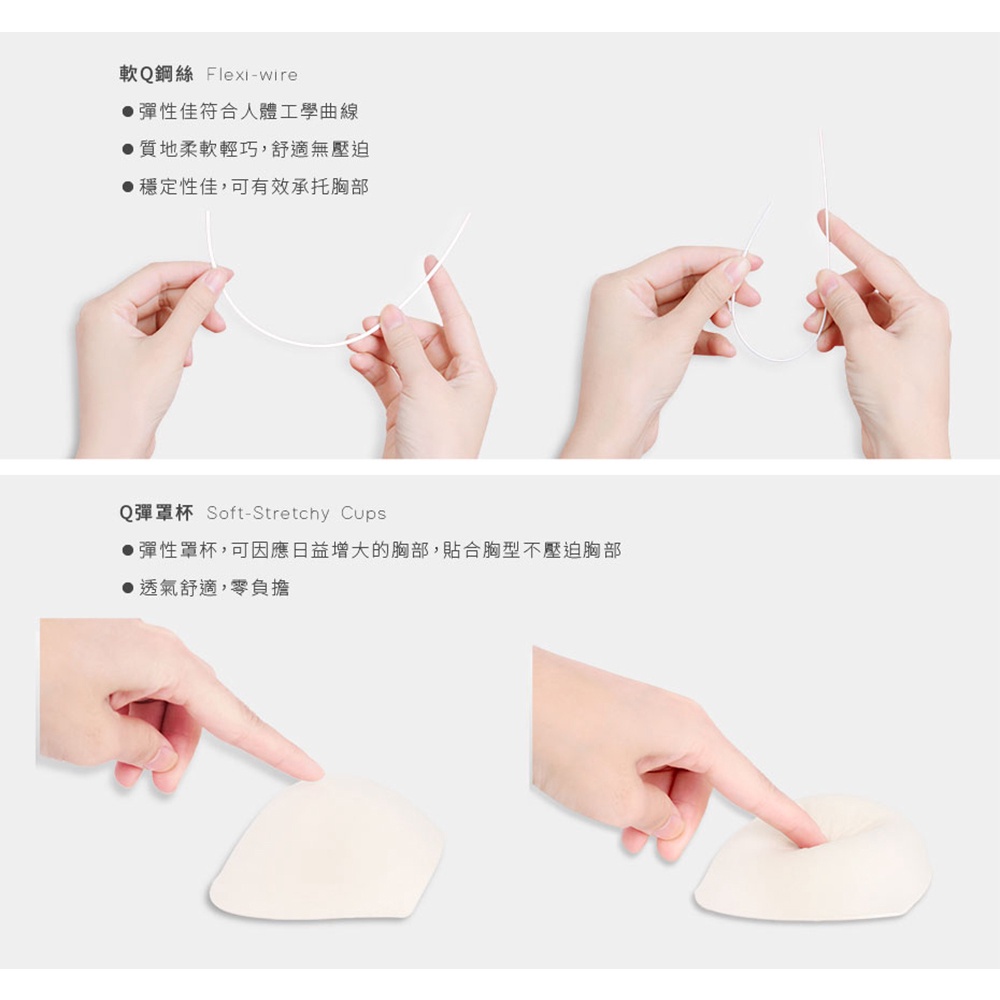 軟Q鋼絲 Flexi-wire

● 彈性佳符合人體工學曲線

● 質地柔軟輕巧，舒適無壓迫

● 穩定性佳，可有效承托胸部

Q彈罩杯 Soft-Stretchy Cups

● 彈性罩杯，可因應日益增大的胸部，貼合胸型不壓迫胸部

● 透氣舒適，零負擔