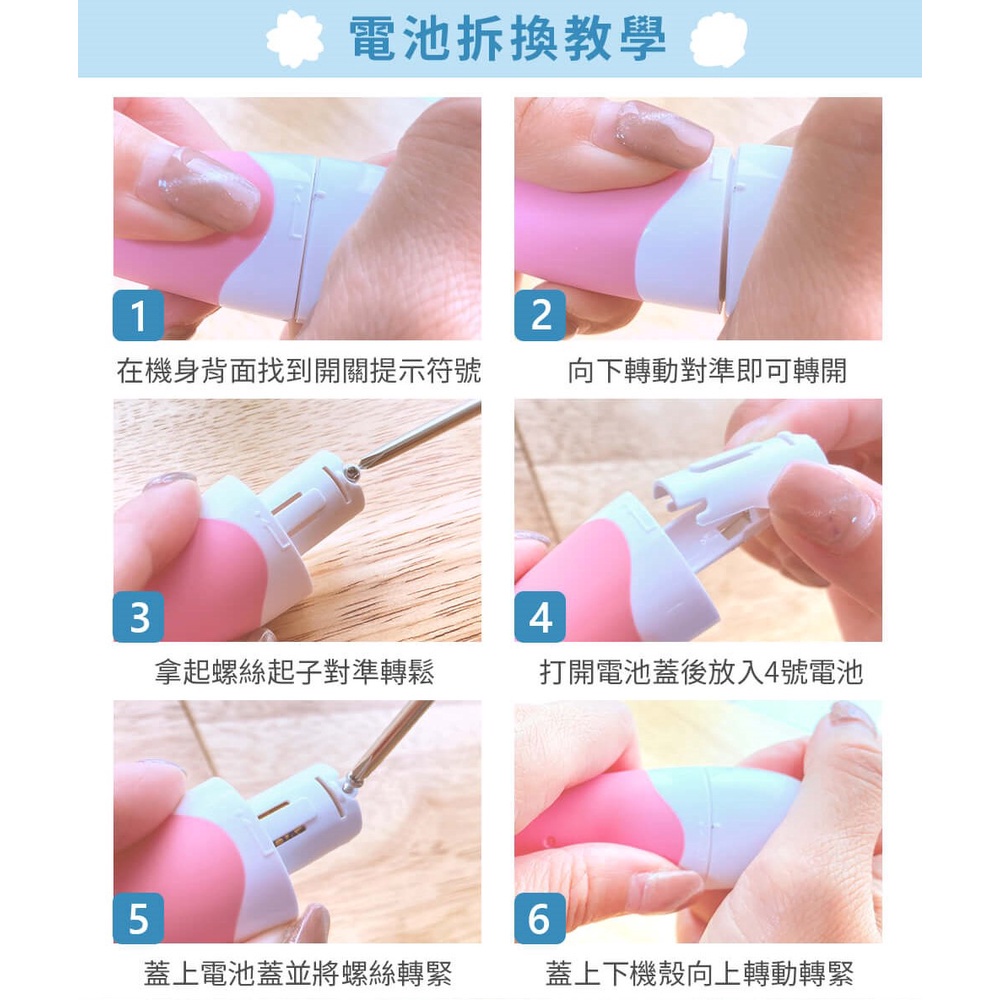 電池拆換教學

1
在機身背面找到開關提示符號

2
向下轉動對準即可轉開

3
拿起螺絲起子對準轉鬆

4
打開電池蓋後放入4號電池

5
蓋上電池蓋並將螺絲轉緊

6
蓋上下機殼向上轉動轉緊