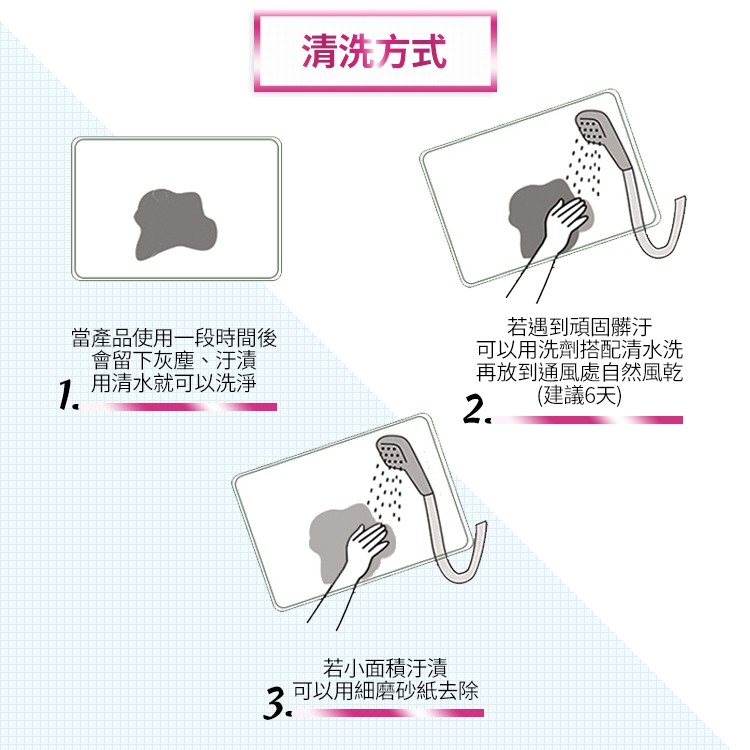 清洗方式

當產品使用一段時間後
會留下灰塵、汙漬
用清水就可以洗淨

1.

若遇到頑固髒汙
可以用洗劑搭配清水洗
再放到通風處自然風乾
(建議6天)

2.

若小面積汙漬
可以用細磨砂紙去除

3.