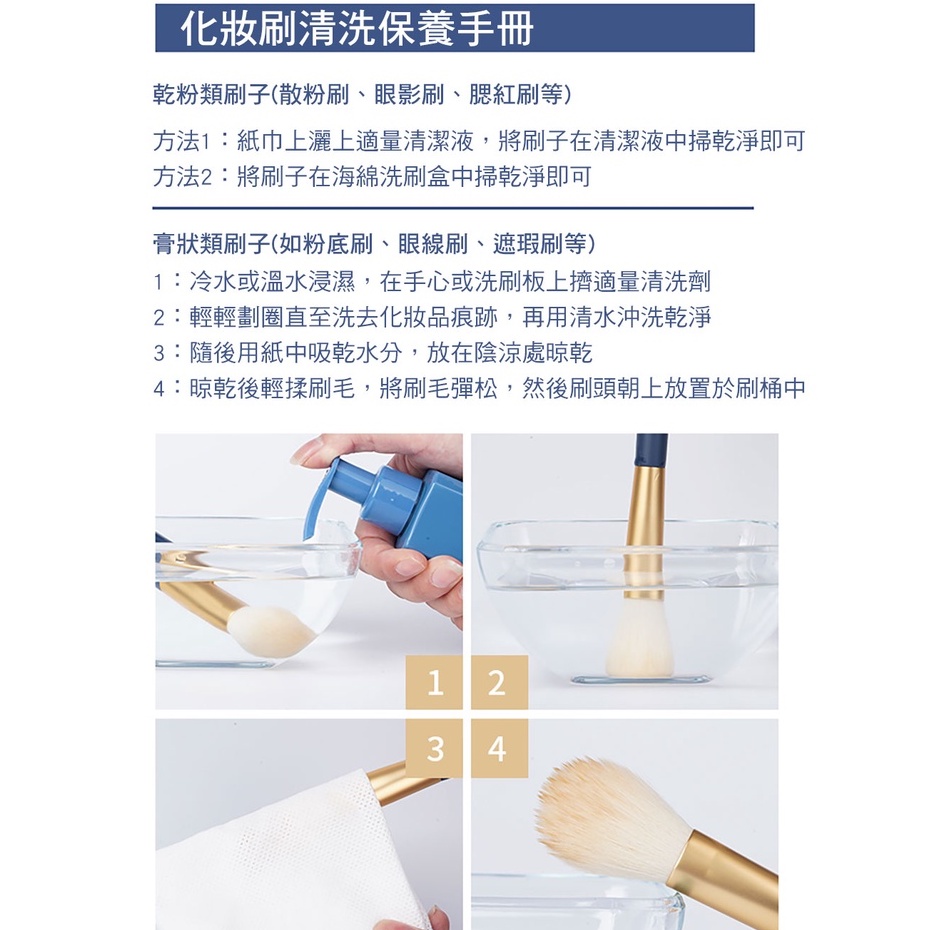 化妝刷清洗保養手冊

乾粉類刷子(散粉刷、眼影刷、腮紅刷等)

方法1：紙巾上灑上適量清潔液，將刷子在清潔液中掃乾淨即可
方法2：將刷子在海綿洗刷盒中掃乾淨即可

膏狀類刷子(如粉底刷、眼線刷、遮瑕刷等)
1：冷水或溫水浸濕，在手心或洗刷板上擠適量清洗劑
2：輕輕劃圈直至洗去化妝品痕跡，再用清水沖洗乾淨
3：隨後用紙中吸乾水分，放在陰涼處晾乾
4：晾乾後輕揉刷毛，將刷毛彈松，然後刷頭朝上放置於刷桶中

1
2
3
4