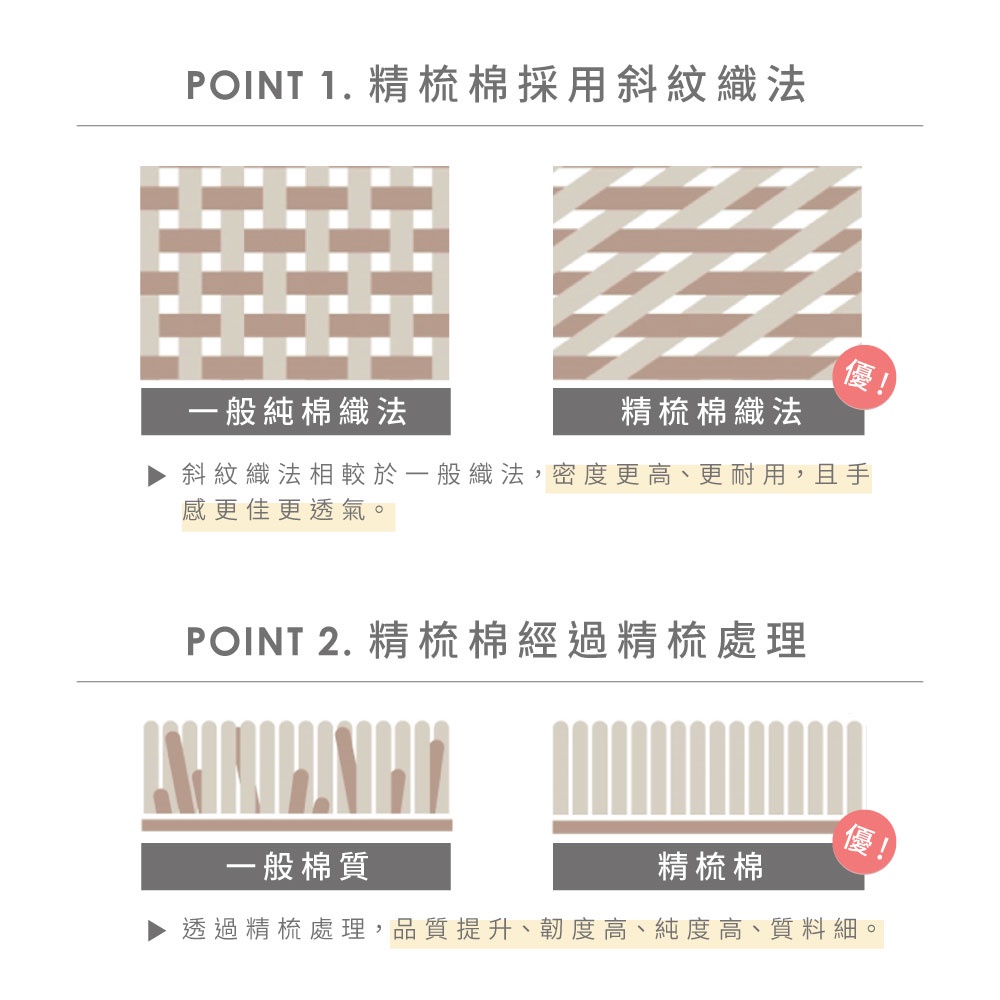 POINT 1. 精梳棉採用斜紋織法

一般純棉織法

精梳棉織法

優！

▶ 斜紋織法相較於一般織法，密度更高、更耐用，且手感更佳更透氣。

POINT 2. 精梳棉經過精梳處理

一般棉質

精梳棉

優！

▶ 透過精梳處理，品質提升、韌度高、純度高、質料細。