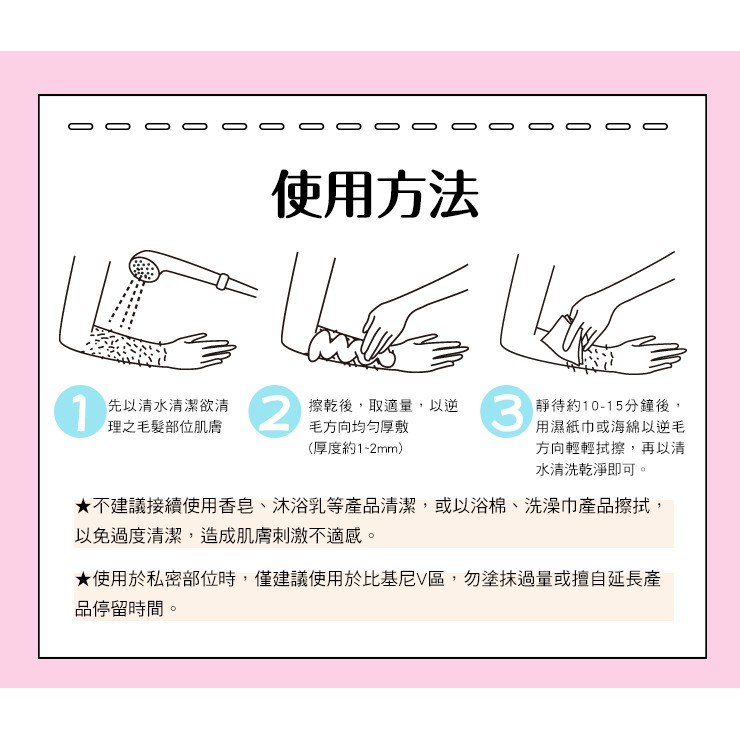 使用方法

1 先以清水清潔欲清理之毛髮部位肌膚

2 擦乾後，取適量，以逆毛方向均勻厚敷
(厚度約1~2mm)

3 靜待約10-15分鐘後，用濕紙巾或海綿以逆毛方向輕輕拭擦，再以清水清洗乾淨即可。

★不建議接續使用香皂、沐浴乳等產品清潔，或以浴棉、洗澡巾產品擦拭，以免過度清潔，造成肌膚刺激不適感。

★使用於私密部位時，僅建議使用於比基尼V區，勿塗抹過量或擅自延長產品停留時間。