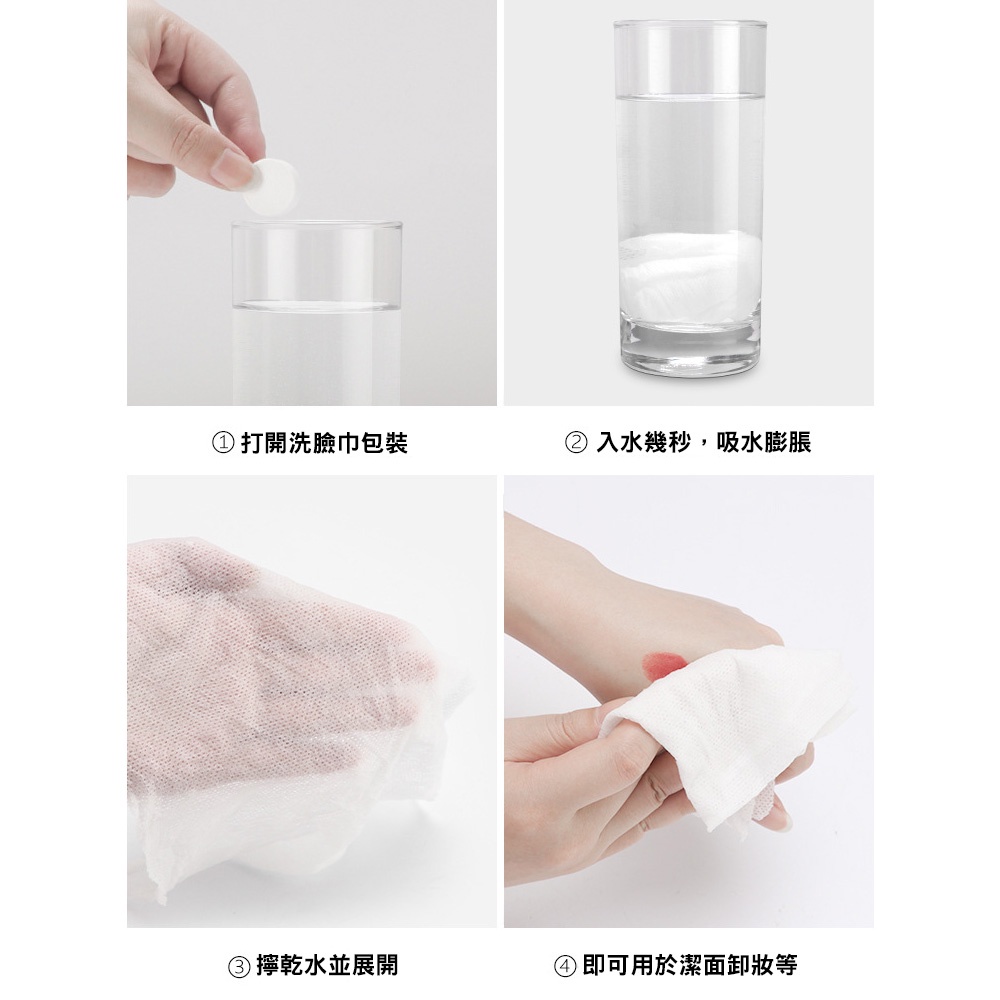 ① 打開洗臉巾包裝

② 入水幾秒，吸水膨脹

③ 擰乾水並展開

④ 即可用於潔面卸妝等