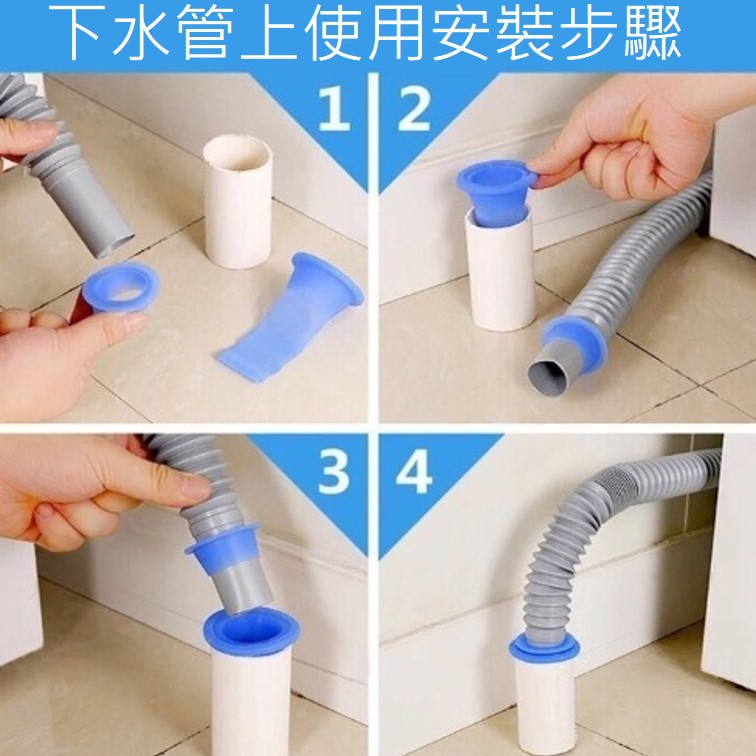 下水管上使用安裝步驟

1

2

3

4