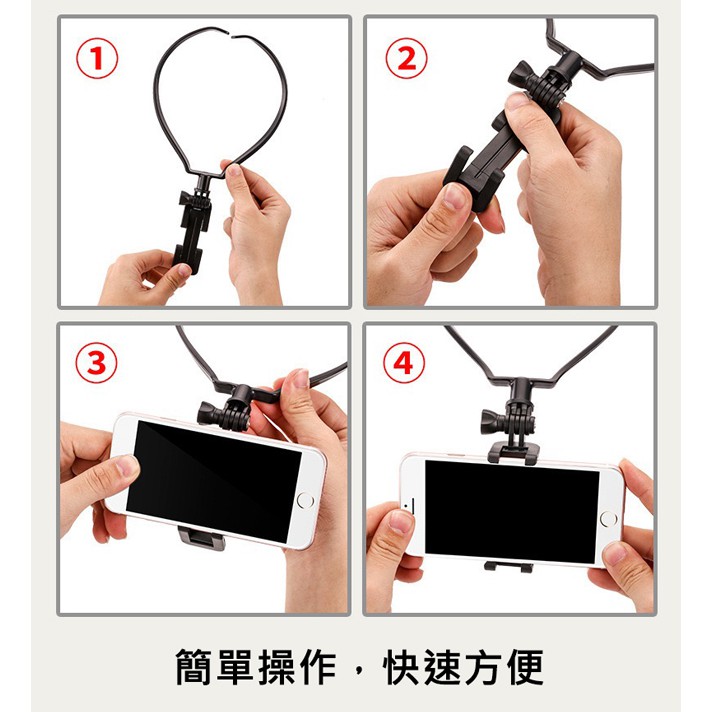 ①

②

③

④

簡單操作，快速方便