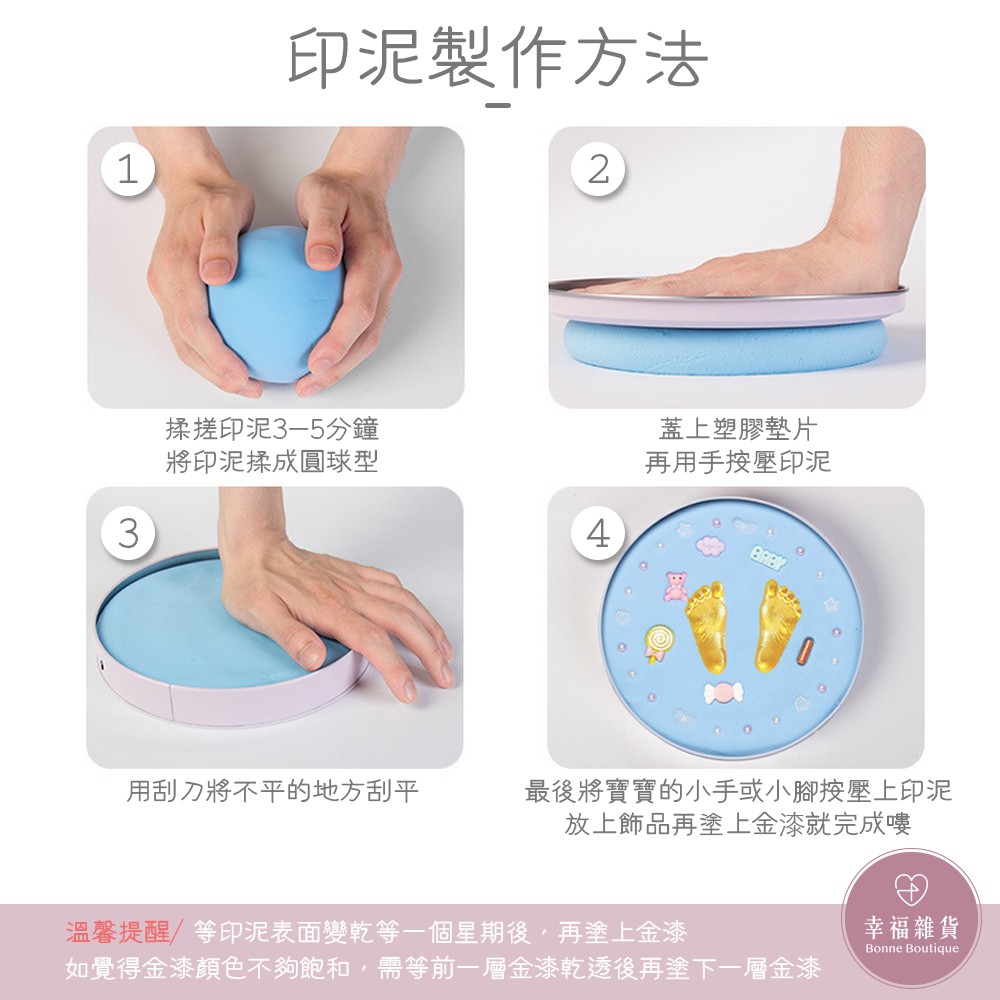 印泥製作方法

1

揉搓印泥3—5分鐘
將印泥揉成圓球型

2

蓋上塑膠墊片
再用手按壓印泥

3

用刮刀將不平的地方刮平

4

最後將寶寶的小手或小腳按壓上印泥
放上飾品再塗上金漆就完成嘍

溫馨提醒/ 等印泥表面變乾等一個星期後，再塗上金漆
如覺得金漆顏色不夠飽和，需等前一層金漆乾透後再塗下一層金漆

幸福雜貨
Bonne Boutique