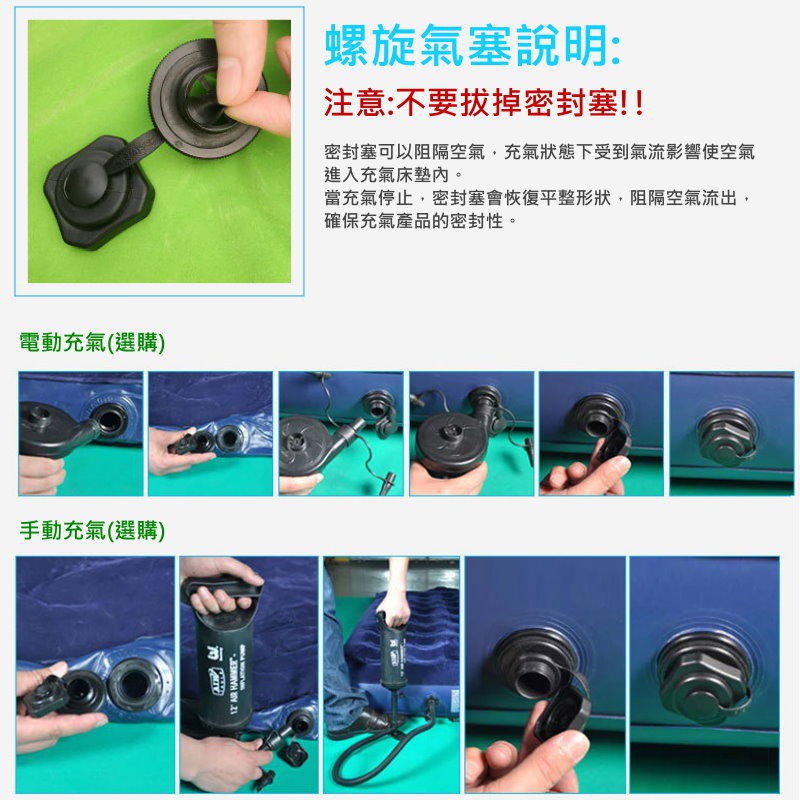 螺旋氣塞說明:

注意:不要拔掉密封塞!!

密封塞可以阻隔空氣，充氣狀態下受到氣流影響使空氣進入充氣床墊內。
當充氣停止，密封塞會恢復平整形狀，阻隔空氣流出，確保充氣產品的密封性。

電動充氣(選購)

手動充氣(選購)

12" AIR HAMMER INFLATION PUMP