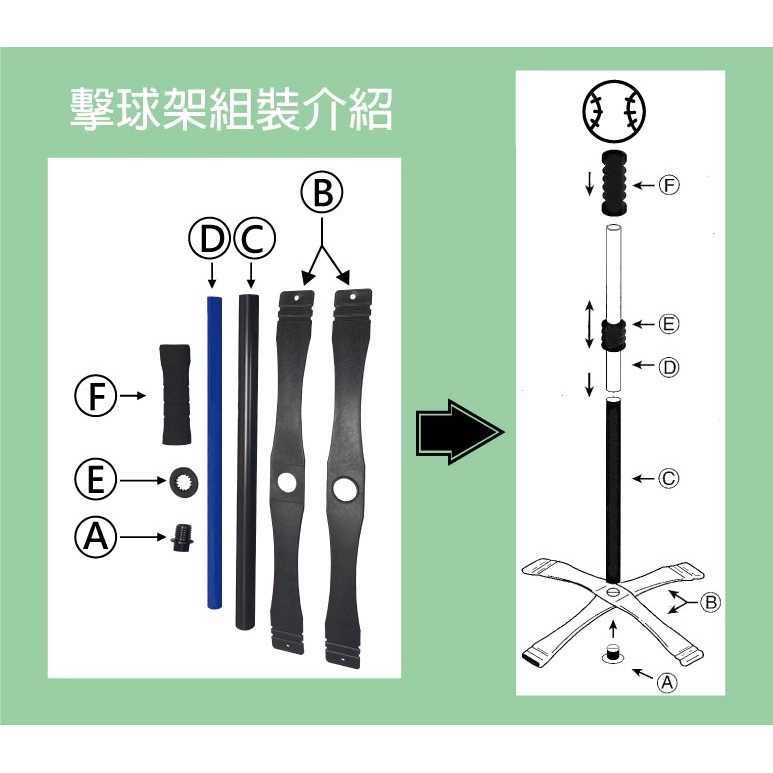 擊球架組裝介紹

B
D C
F
E
A

F
E
D
C
B
A