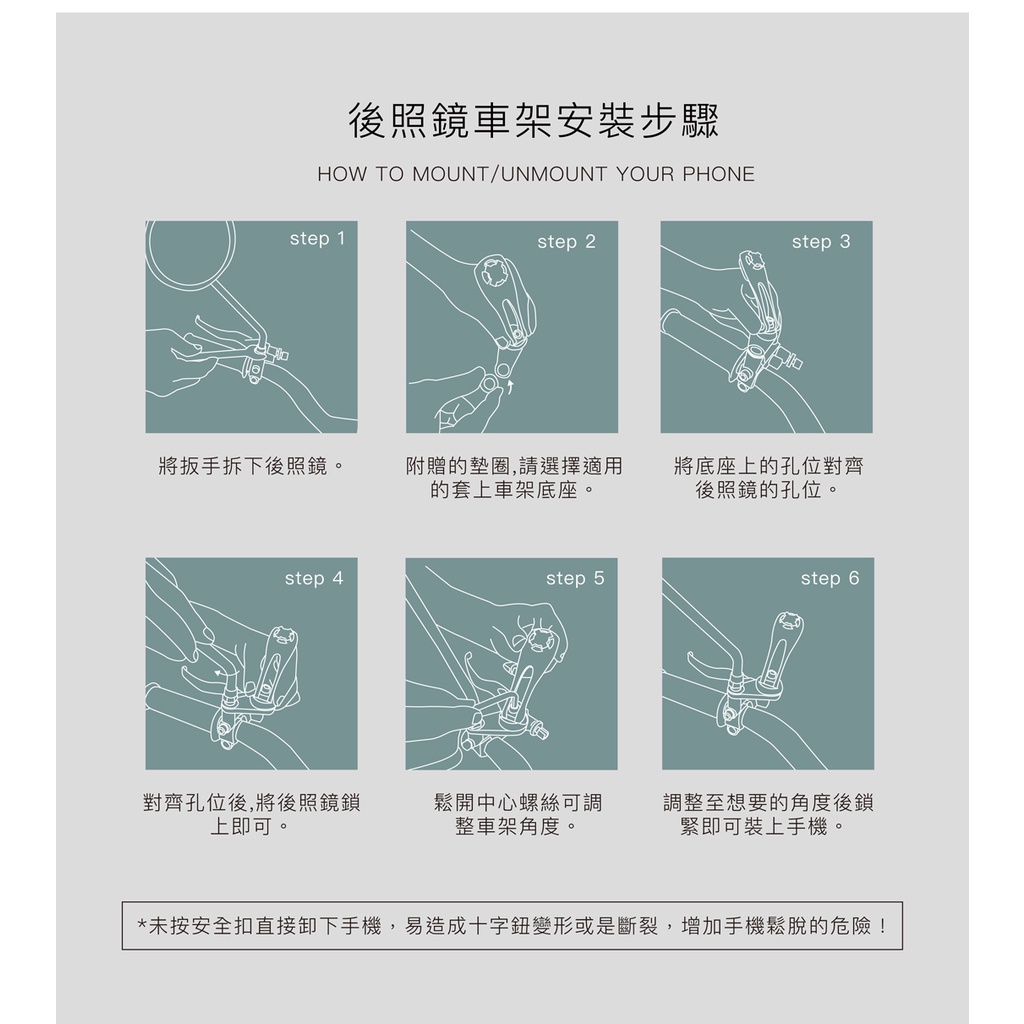 後照鏡車架安裝步驟

HOW TO MOUNT/UNMOUNT YOUR PHONE

step 1

將扳手拆下後照鏡。

step 2

附贈的墊圈,請選擇適用的套上車架底座。

step 3

將底座上的孔位對齊後照鏡的孔位。

step 4

對齊孔位後,將後照鏡鎖上即可。

step 5

鬆開中心螺絲可調整車架角度。

step 6

調整至想要的角度後鎖緊即可裝上手機。

*未按安全扣直接卸下手機，易造成十字鈕變形或是斷裂，增加手機鬆脫的危險！