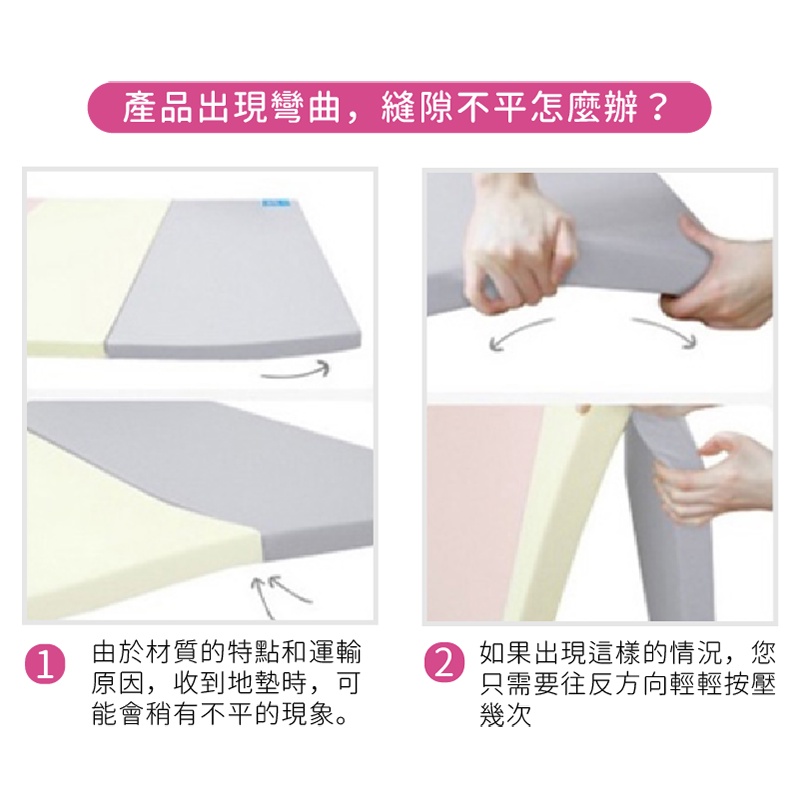 產品出現彎曲，縫隙不平怎麼辦？

1 由於材質的特點和運輸原因，收到地墊時，可能會稍有不平的現象。

2 如果出現這樣的情況，您只需要往反方向輕輕按壓幾次