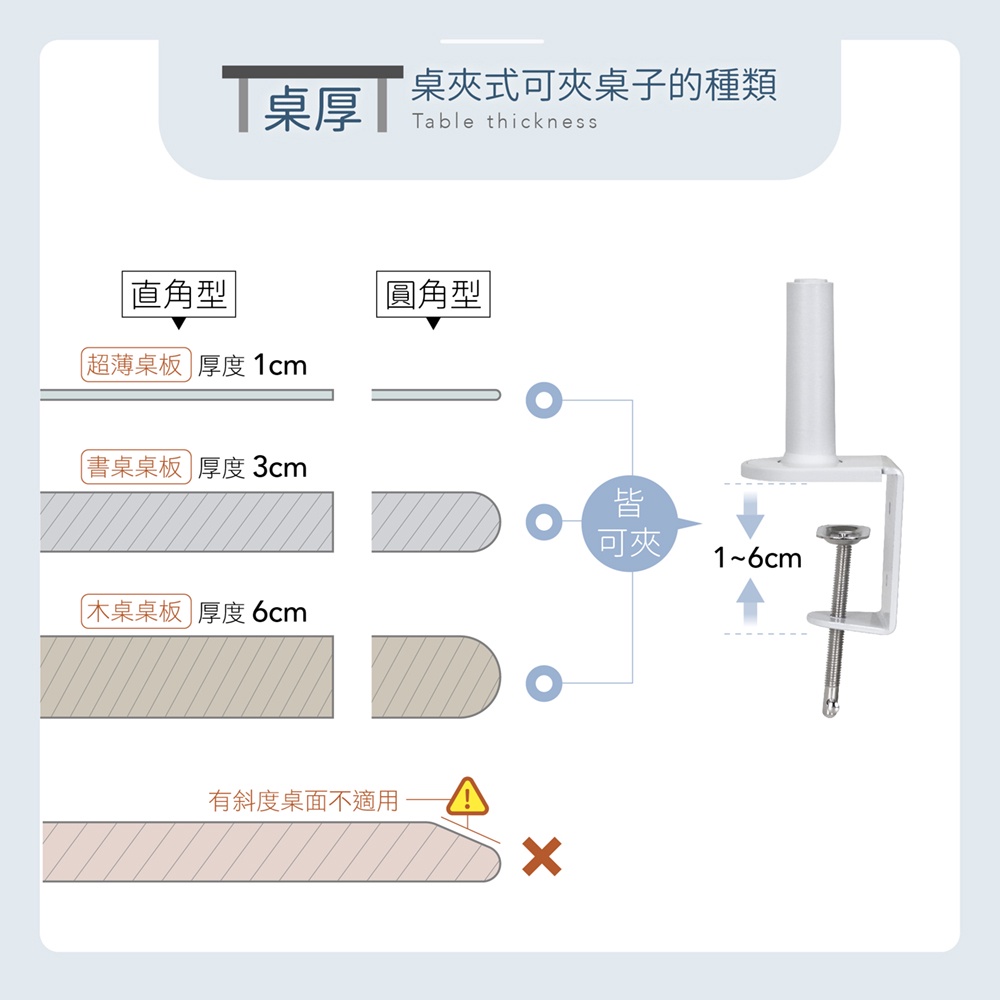 桌厚

桌夾式可夾桌子的種類
Table thickness

直角型

圓角型

超薄桌板 厚度 1cm

書桌桌板 厚度 3cm

木桌桌板 厚度 6cm

皆可夾

1~6cm

有斜度桌面不適用