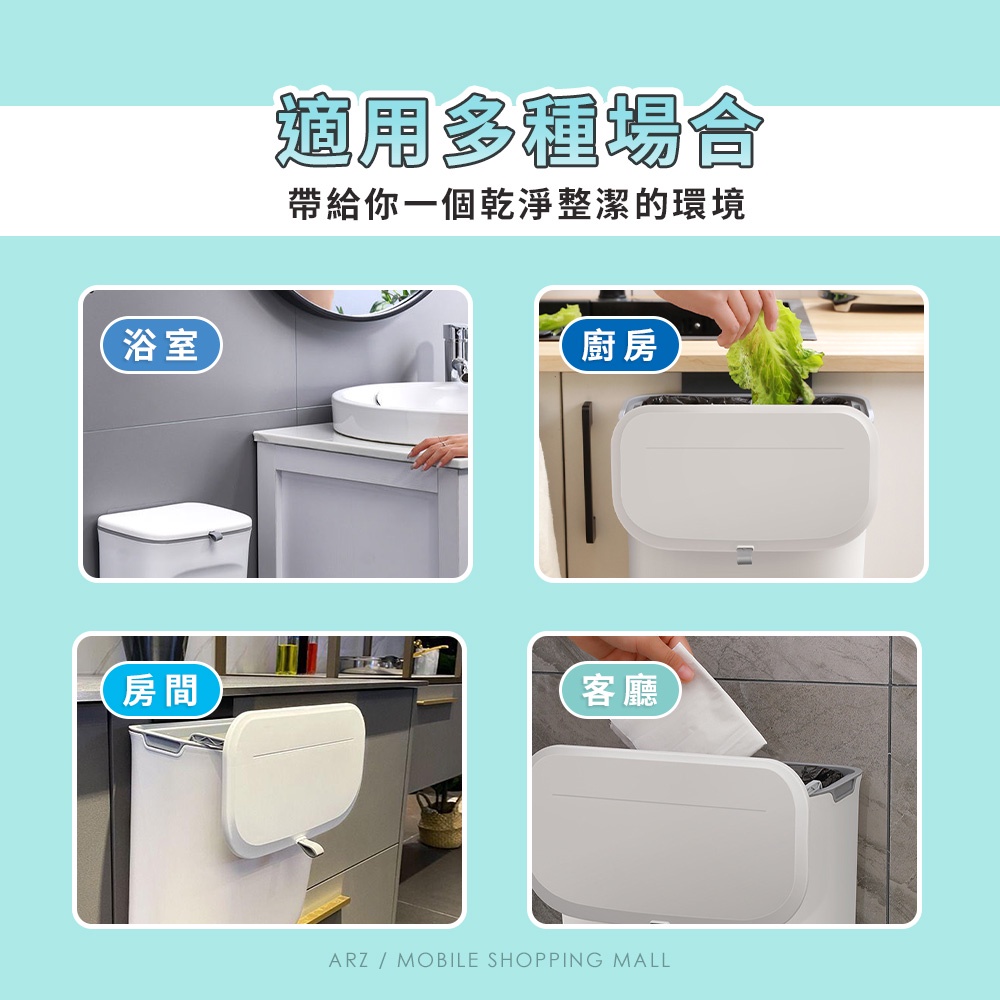 適用多種場合
帶給你一個乾淨整潔的環境

浴室

廚房

房間

客廳

ARZ / MOBILE SHOPPING MALL