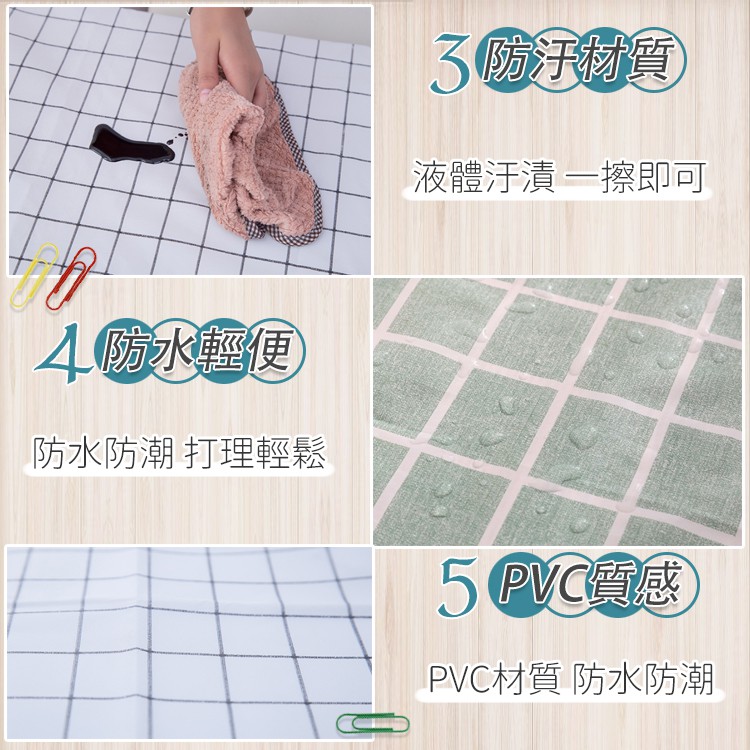 3 防汙材質

液體汙漬 一擦即可

4 防水輕便

防水防潮 打理輕鬆

5 PVC質感

PVC材質 防水防潮