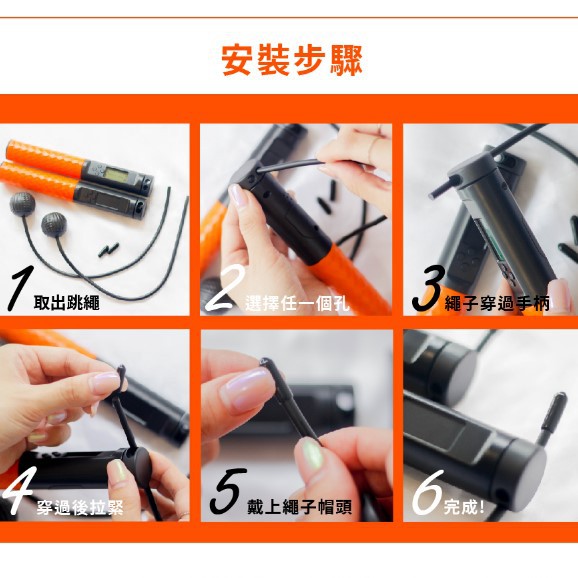 安裝步驟

1 取出跳繩

2 選擇任一個孔

3 繩子穿過手柄

4 穿過後拉緊

5 戴上繩子帽頭

6 完成!