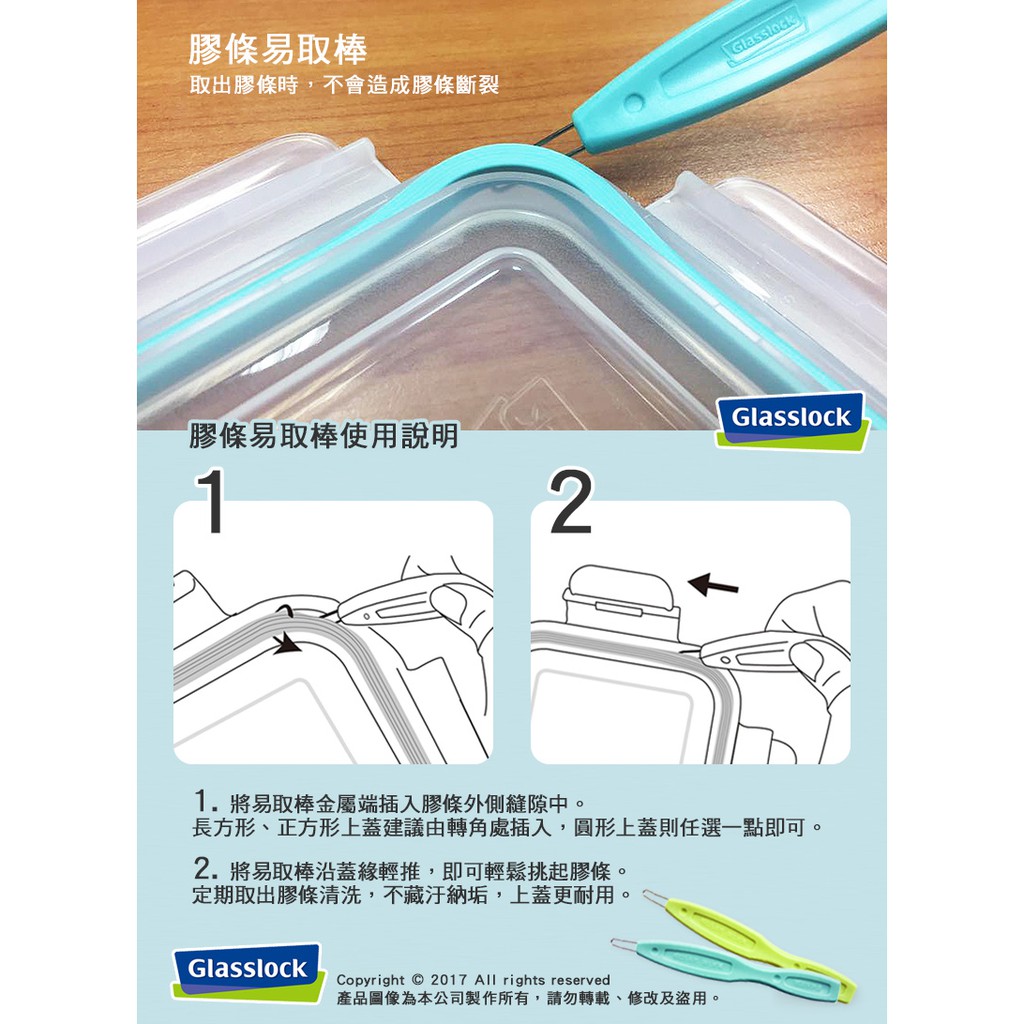 膠條易取棒
取出膠條時，不會造成膠條斷裂

Glasslock

Glasslock

膠條易取棒使用說明

1

2

1. 將易取棒金屬端插入膠條外側縫隙中。
長方形、正方形上蓋建議由轉角處插入，圓形上蓋則任選一點即可。

2. 將易取棒沿蓋緣輕推，即可輕鬆挑起膠條。
定期取出膠條清洗，不藏汙納垢，上蓋更耐用。

Glasslock

Copyright © 2017 All rights reserved
產品圖像為本公司製作所有，請勿轉載、修改及盜用。