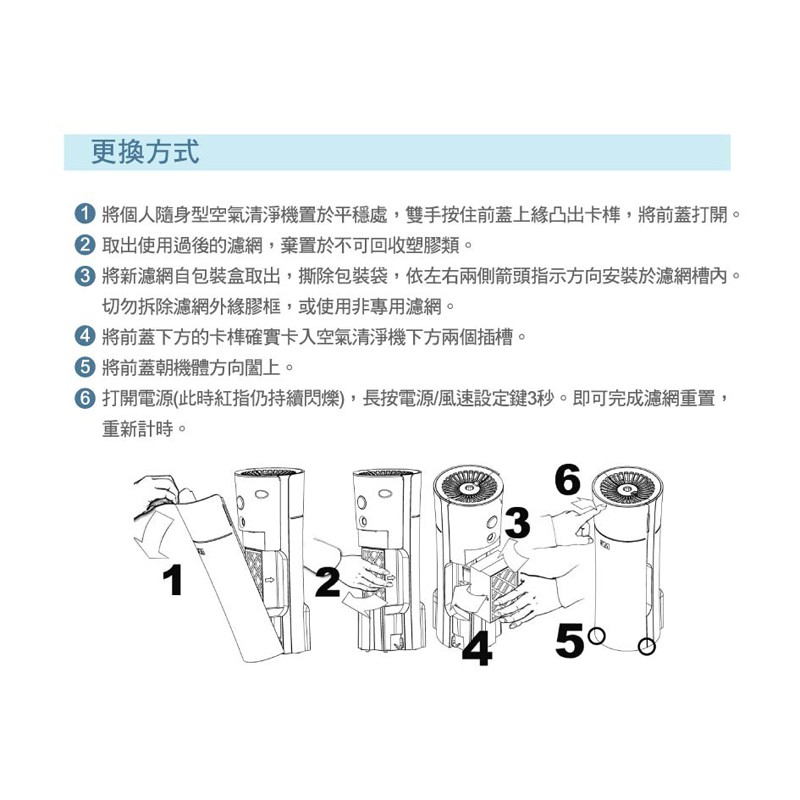 更換方式

1 將個人隨身型空氣清淨機置於平穩處，雙手按住前蓋上緣凸出卡榫，將前蓋打開。

2 取出使用過後的濾網，棄置於不可回收塑膠類。

3 將新濾網自包裝盒取出，撕除包裝袋，依左右兩側箭頭指示方向安裝於濾網槽內。切勿拆除濾網外緣膠框，或使用非專用濾網。

4 將前蓋下方的卡榫確實卡入空氣清淨機下方兩個插槽。

5 將前蓋朝機體方向闔上。

6 打開電源(此時紅指仍持續閃爍)，長按電源/風速設定鍵3秒。即可完成濾網重置，重新計時。

1
2
3
4
5
6