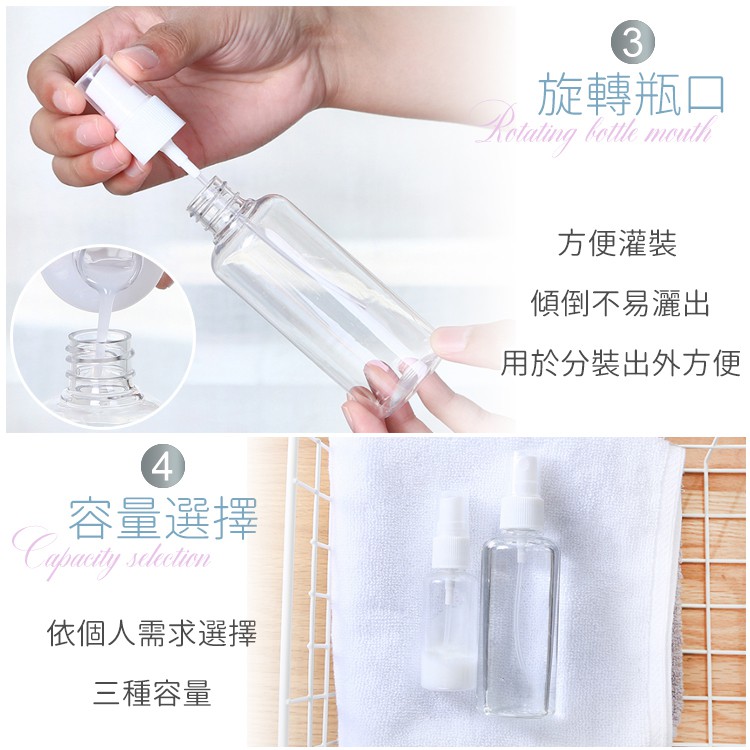 3

旋轉瓶口

Rotating bottle mouth

方便灌裝

傾倒不易灑出

用於分裝出外方便

4

容量選擇

Capacity selection

依個人需求選擇

三種容量